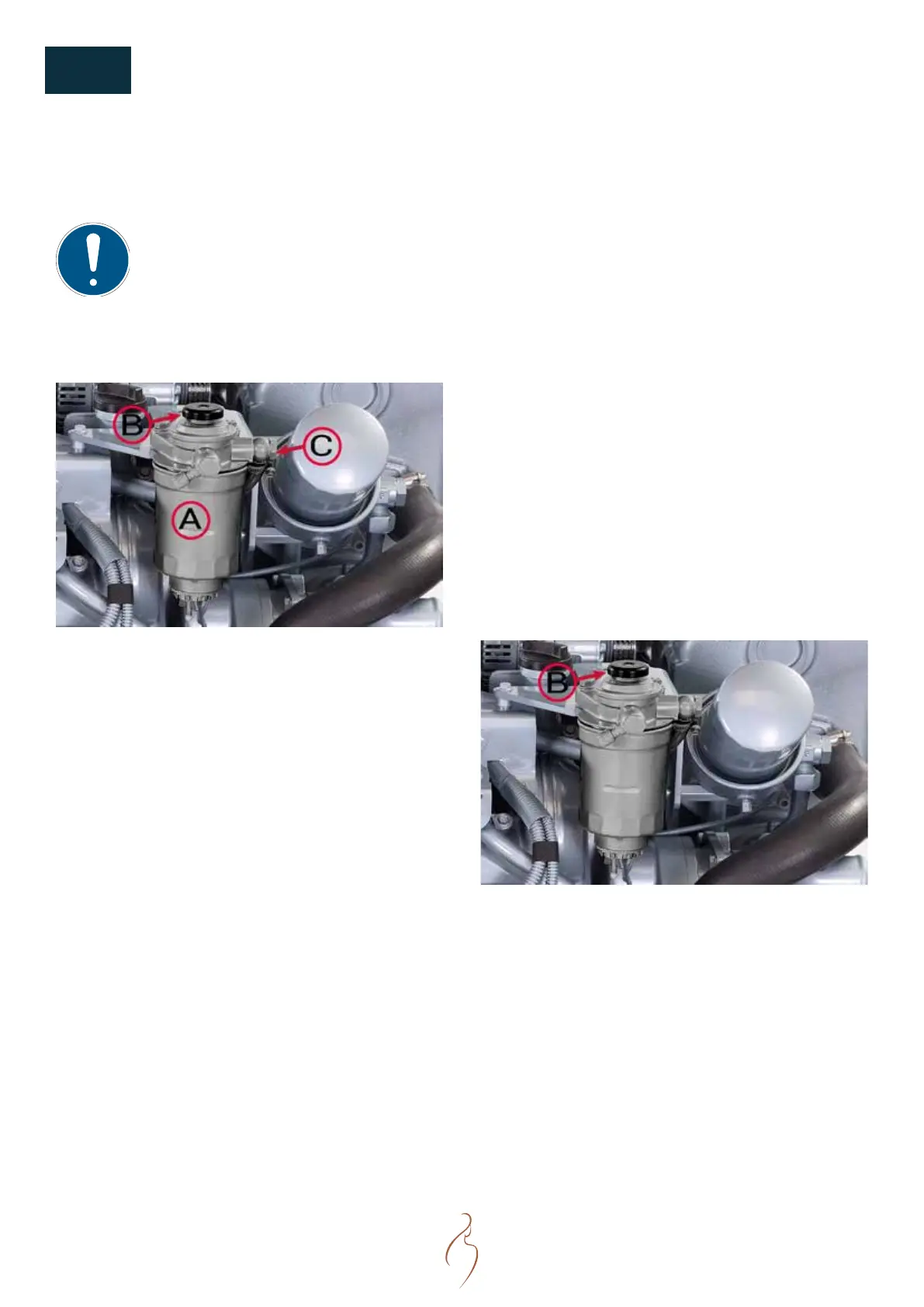 B

C

A

B