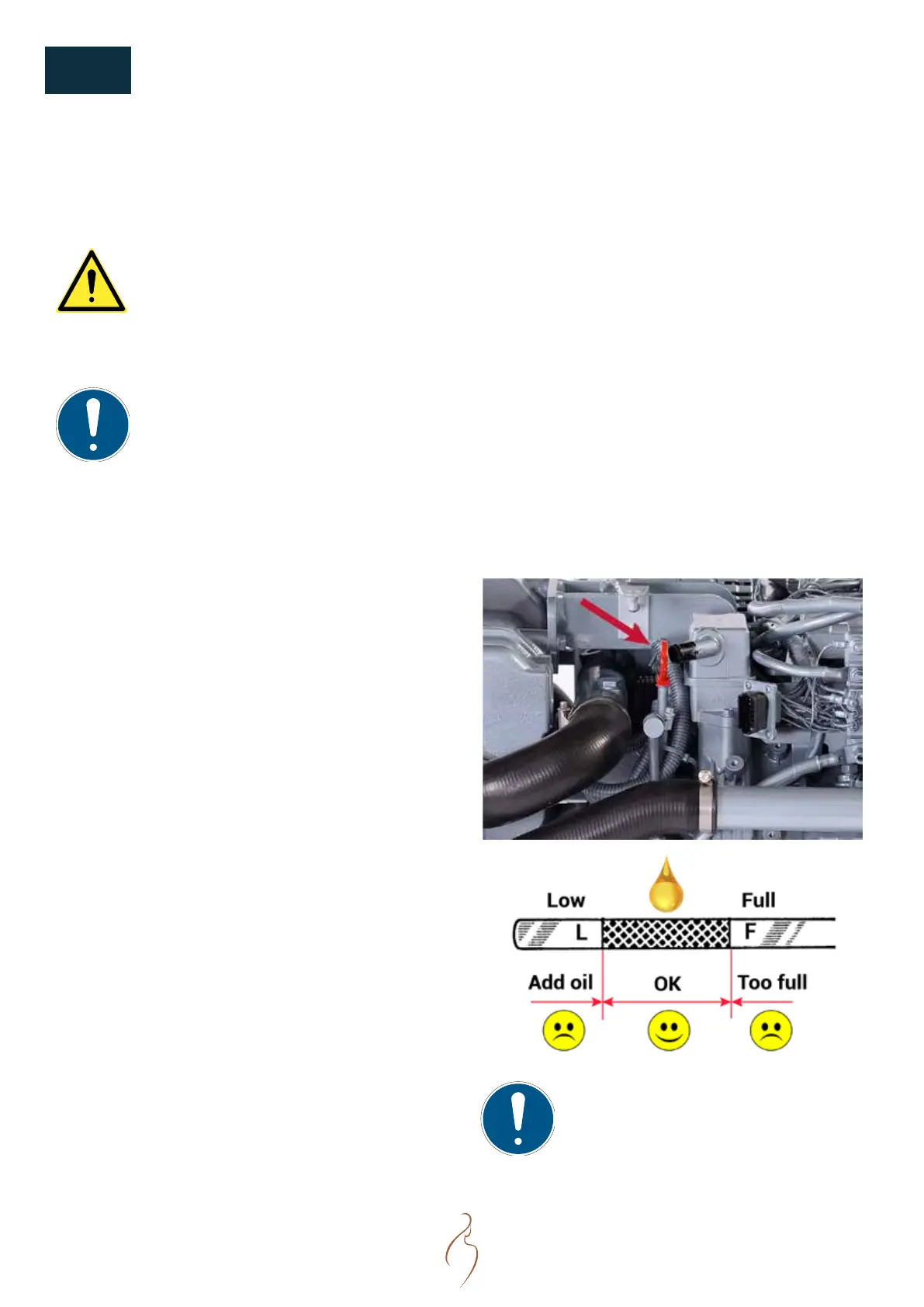 Low

Full

L

F

Add oil

OK

Too full