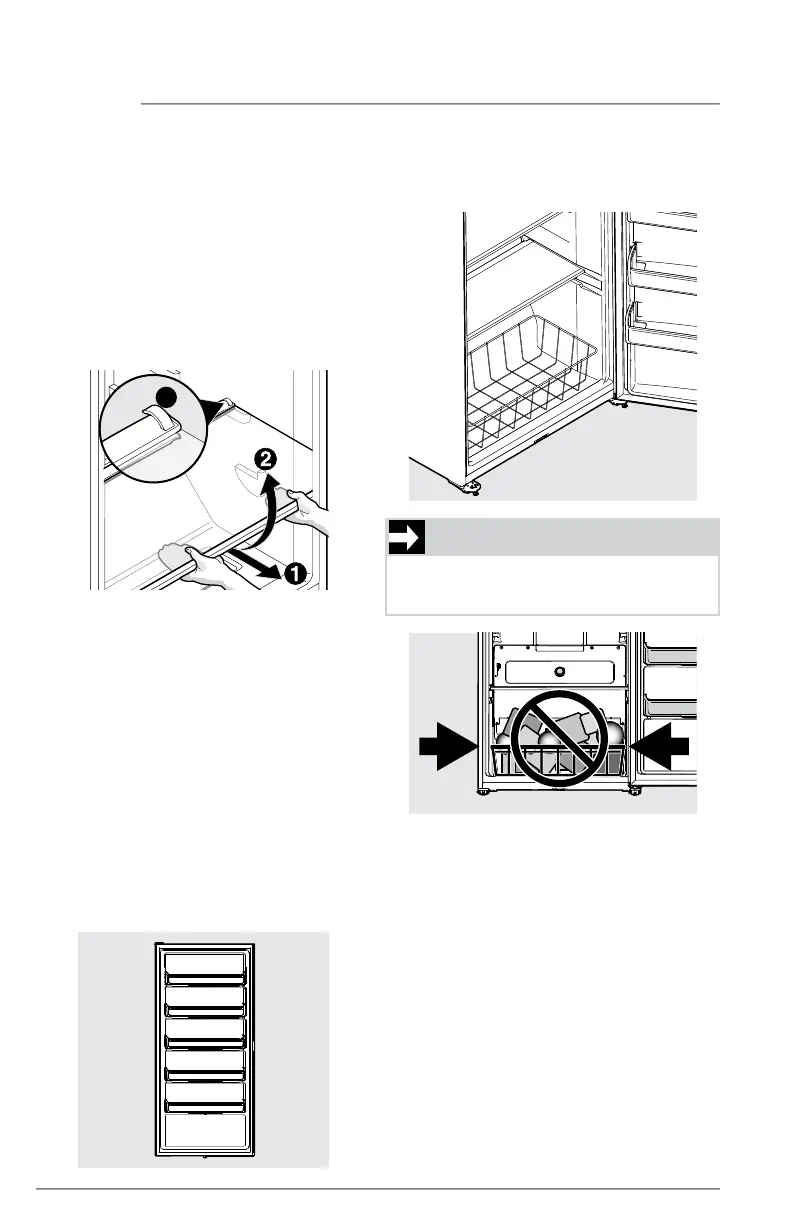 2

1