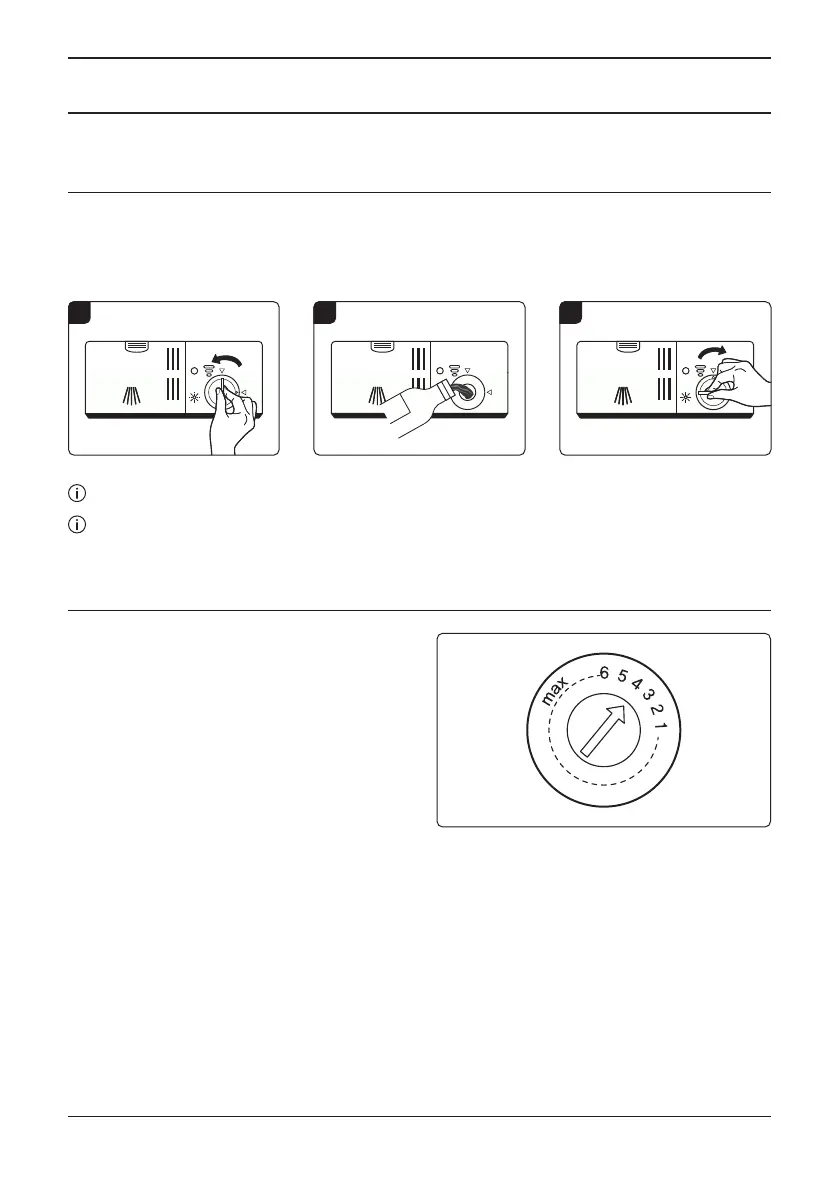 max 6 5 4 3 2 1