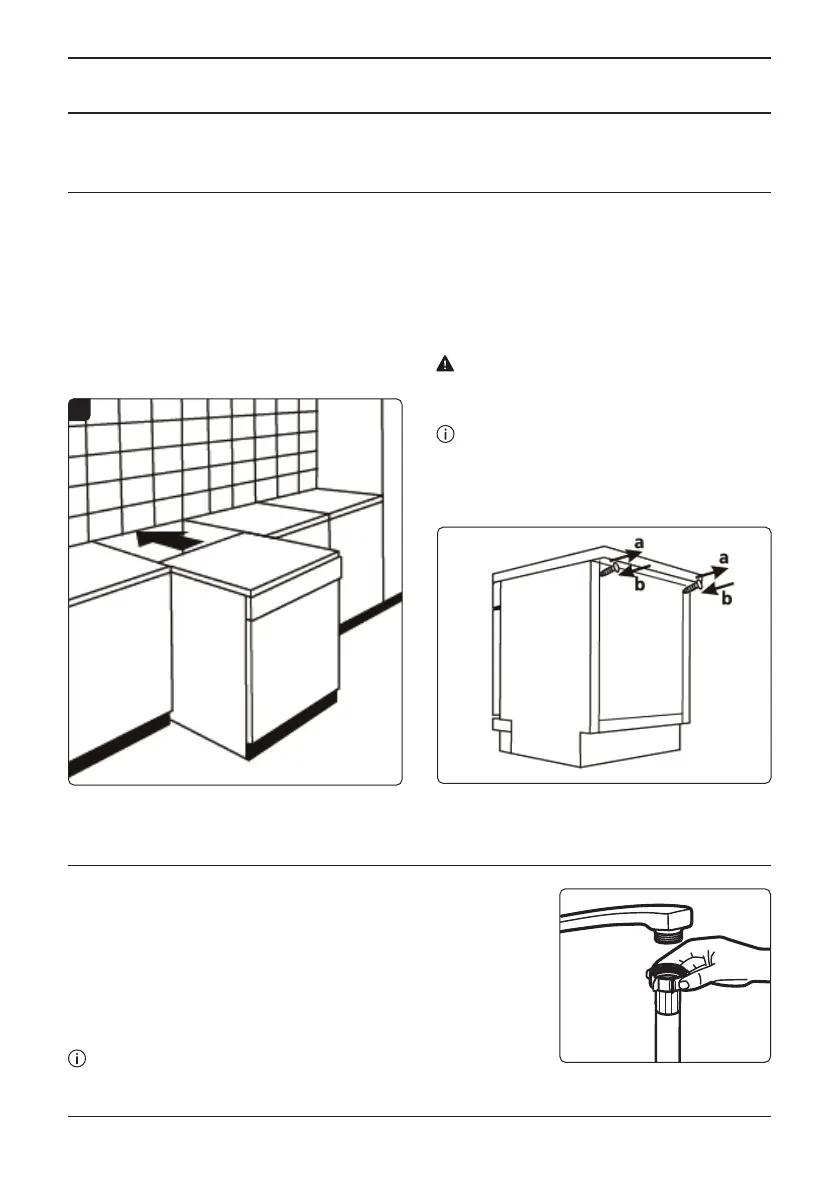 a
b
a
b