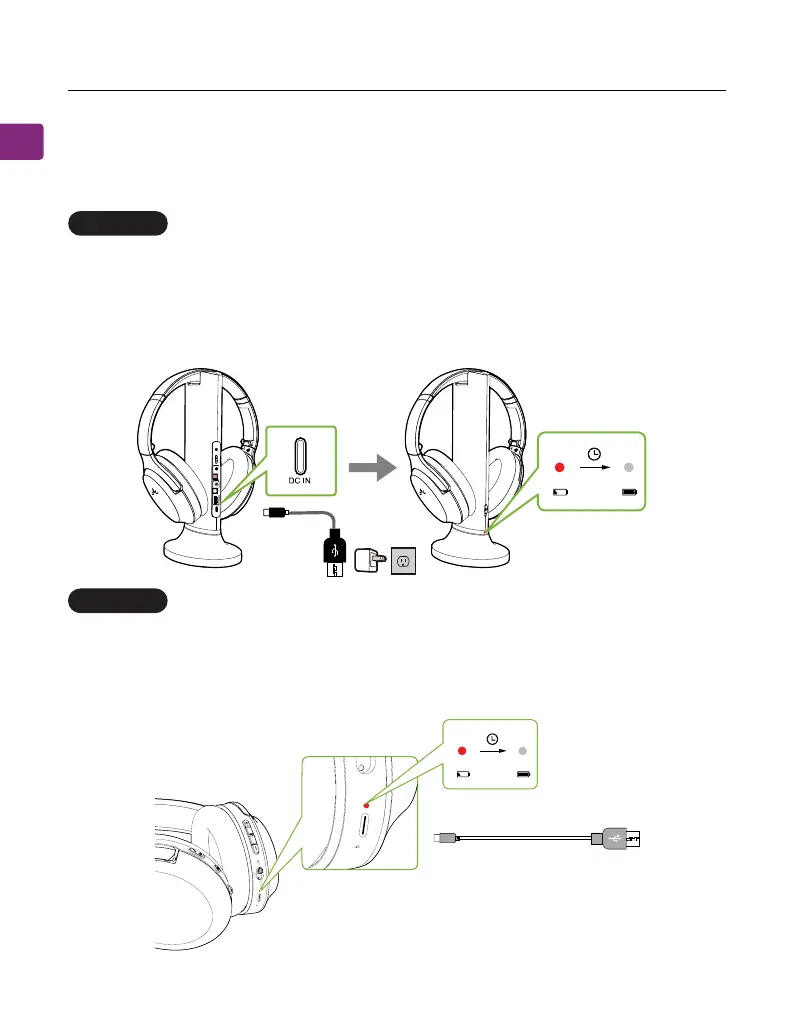 DC IN