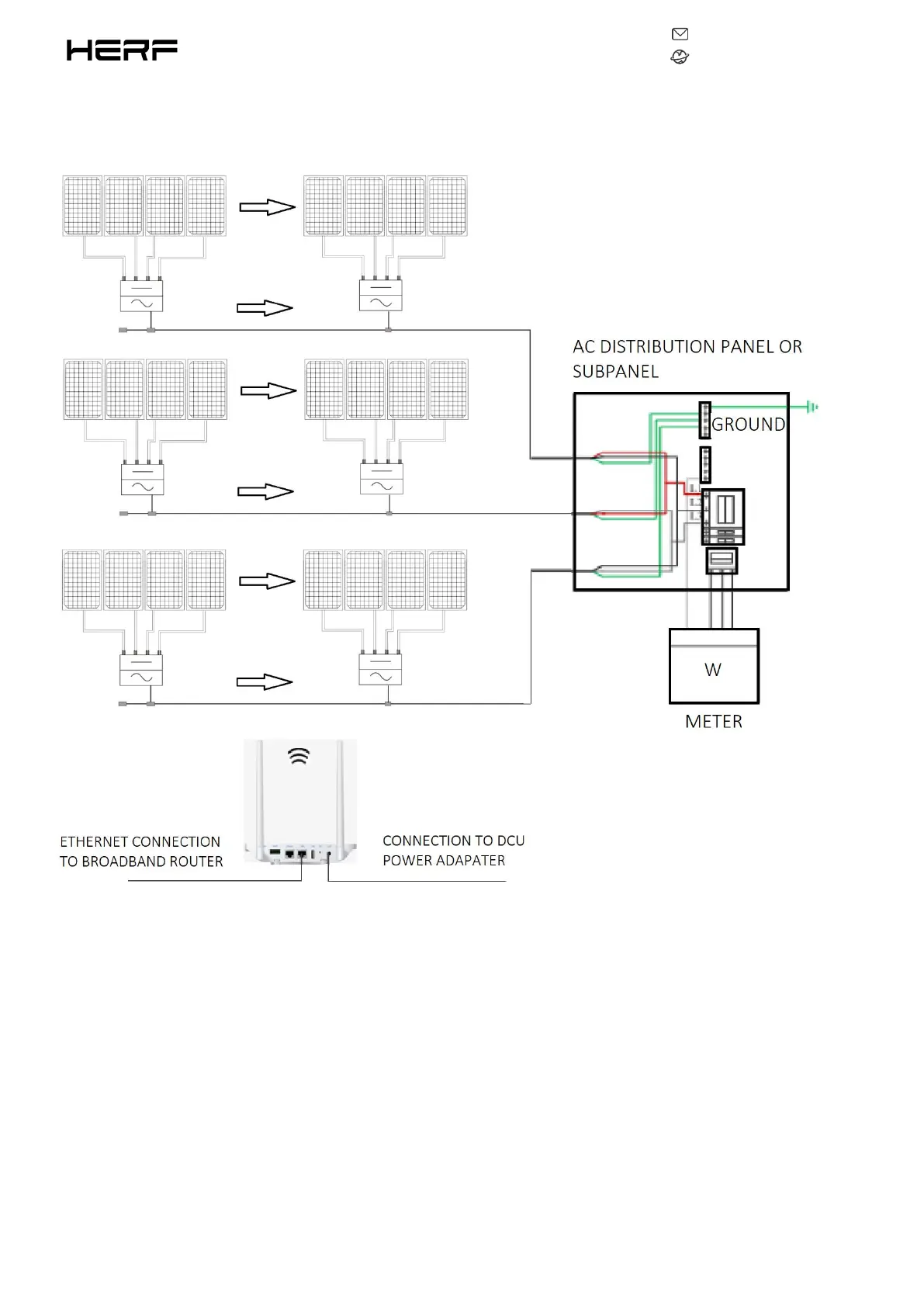 HERF

AC DISTRIBUTION PANEL OR SUBPANEL

GROUND

W

METER

ETHERNET CONNECTION TO BROADBAND ROUTER

CONNECTION TO DCU POWER ADAPATER