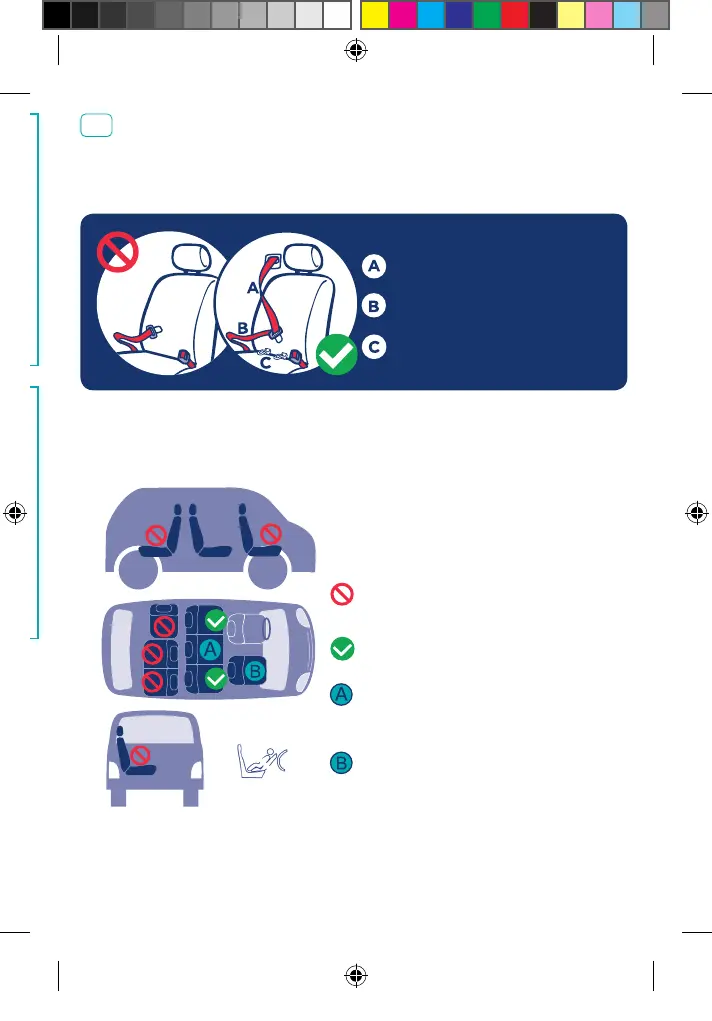 A

B

C

A

B

C

A

B

A

B