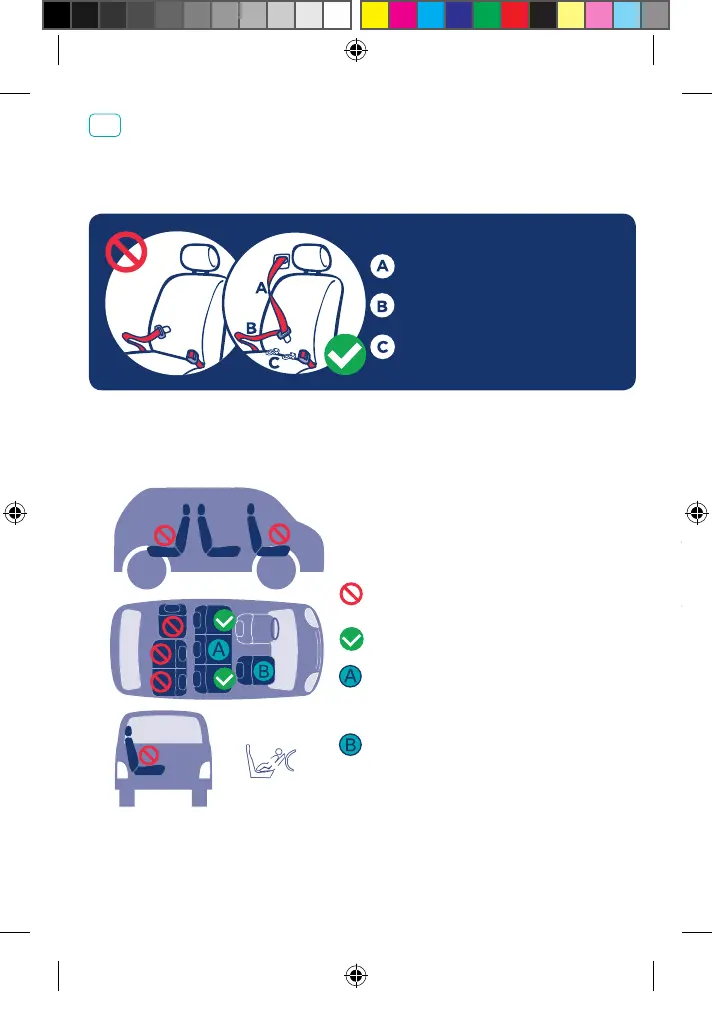 A

B

C

A

B

C

A

B

A

B