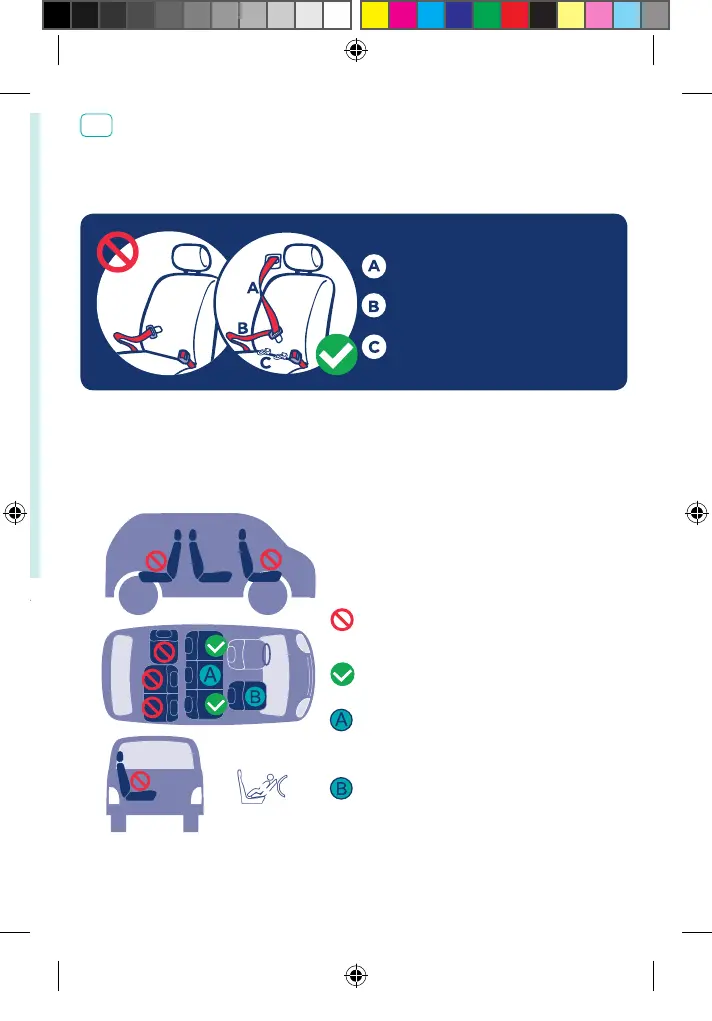 A
B
C
A
B
C

A
B

A

B