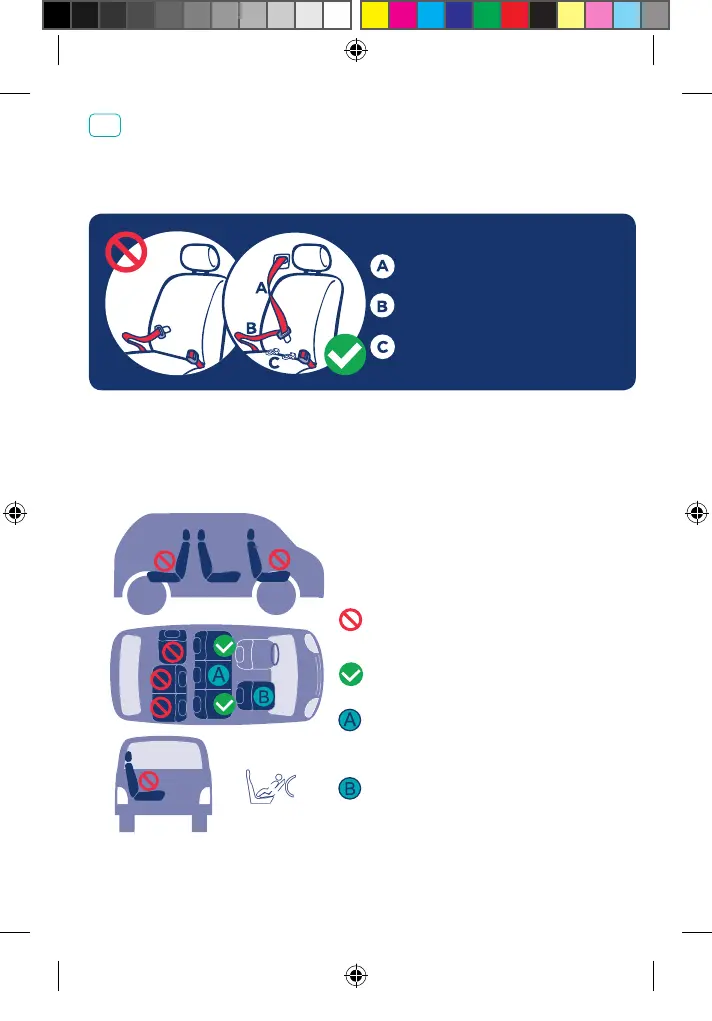 A

B

C

A

B

C

A

B

A

B