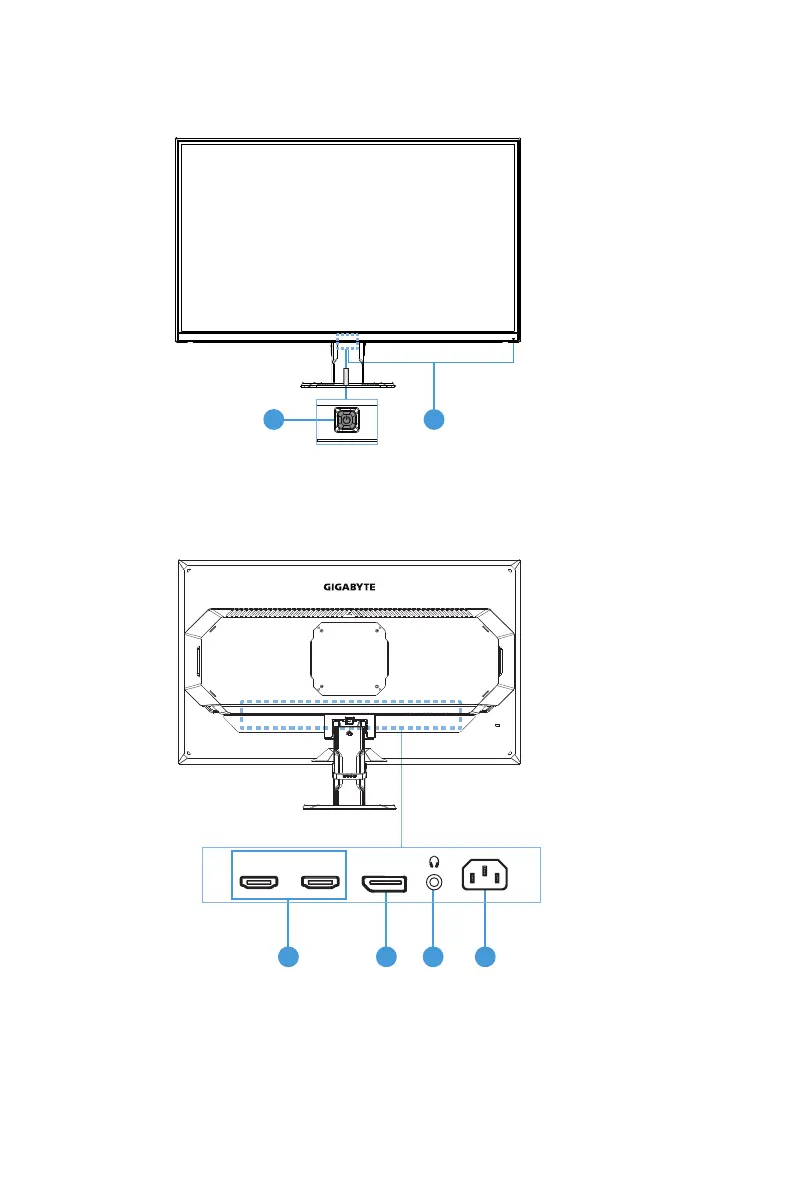 GIGABYTE