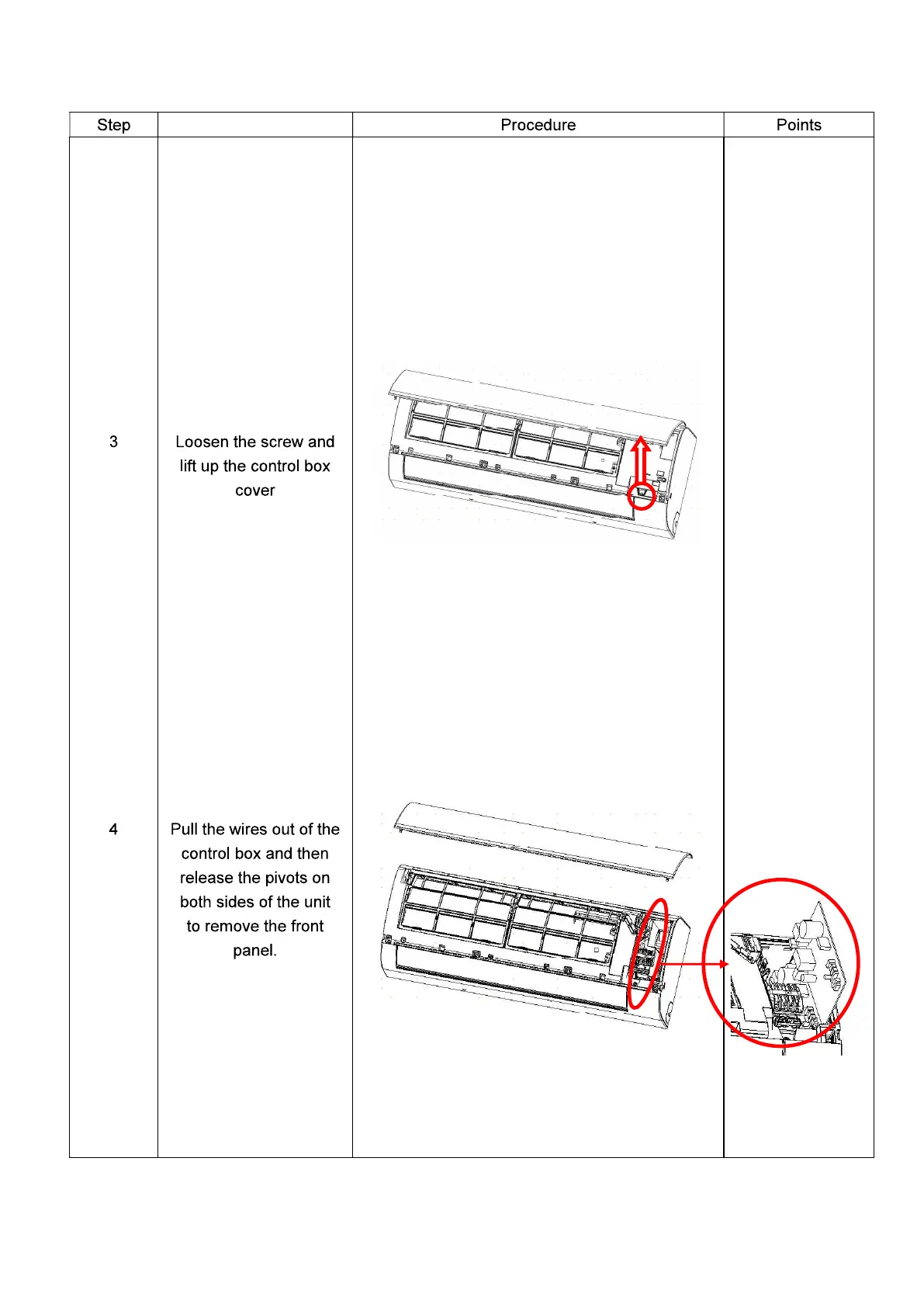 | Step | | Procedure | Points |
|---|---|---|---|
| 3 | Loosen the screw and lift up the control box cover | | |
| 4 | Pull the wires out of the control box and then release the pivots on both sides of the unit to remove the front panel. | | |