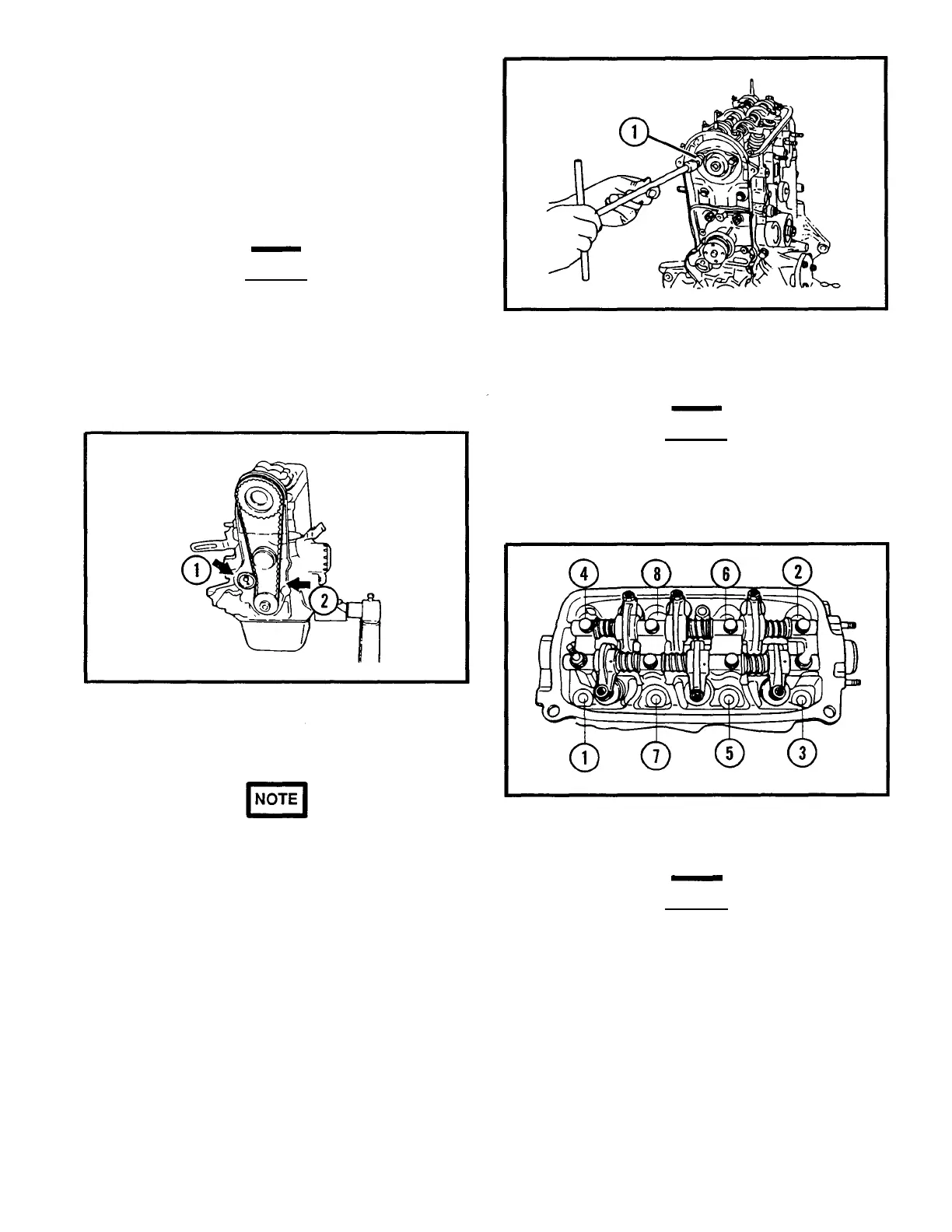 1

1

2

NOTE

4 8 6 2

1 7 5 3