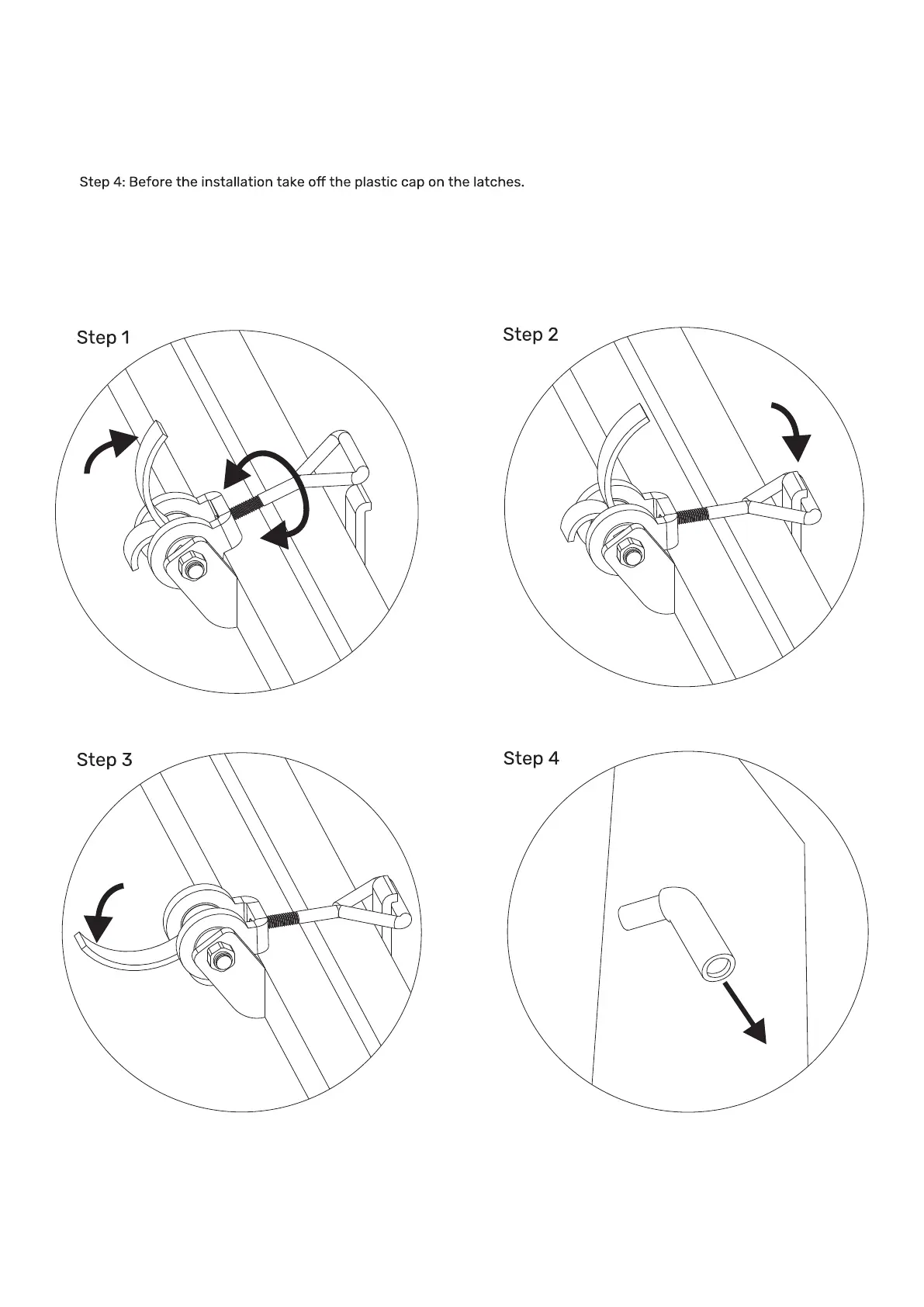 Step 4: Before the installation take off the plastic cap on the latches.

Step 1

Step 2

Step 3

Step 4