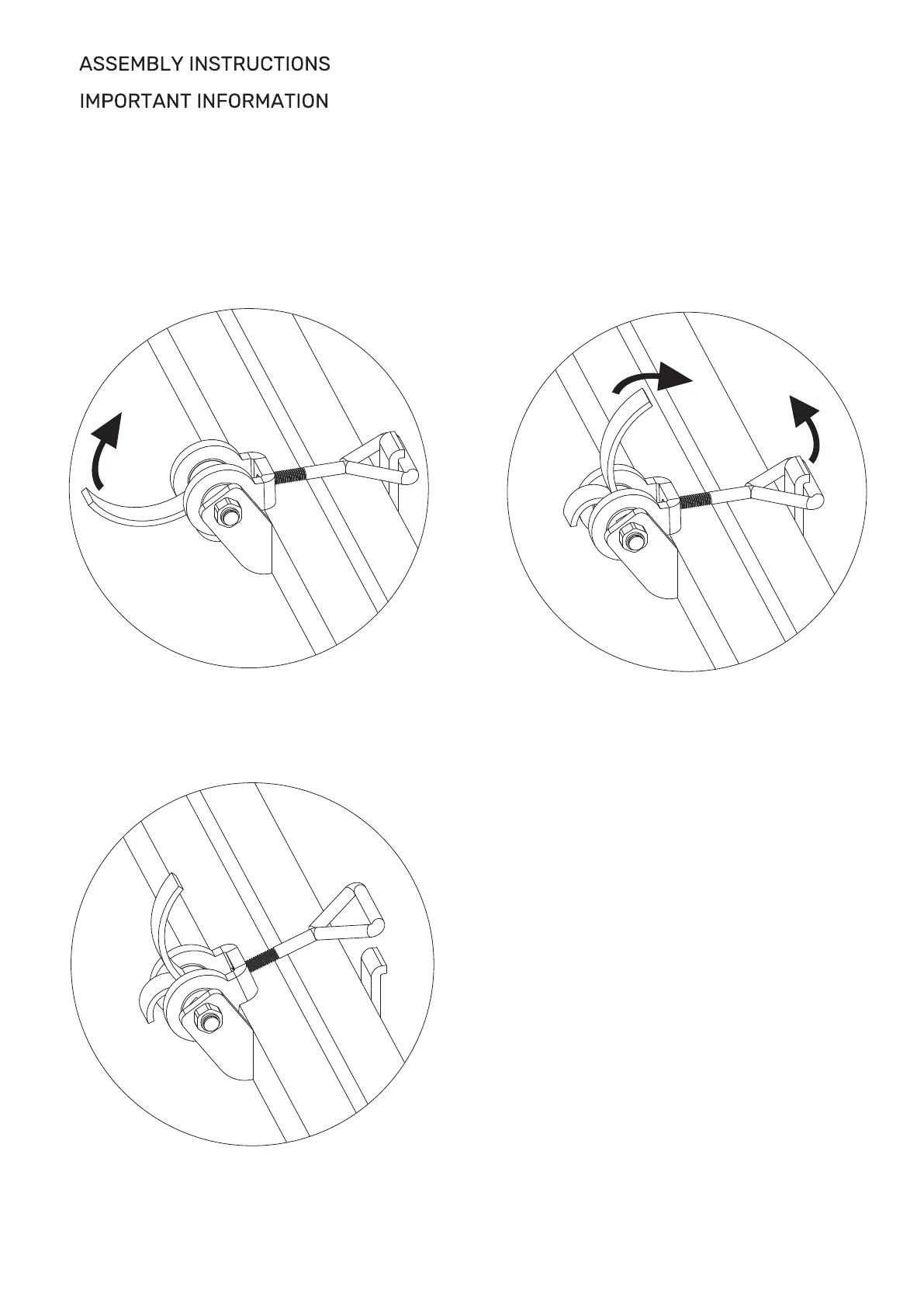 ASSEMBLY INSTRUCTIONS
IMPORTANT INFORMATION