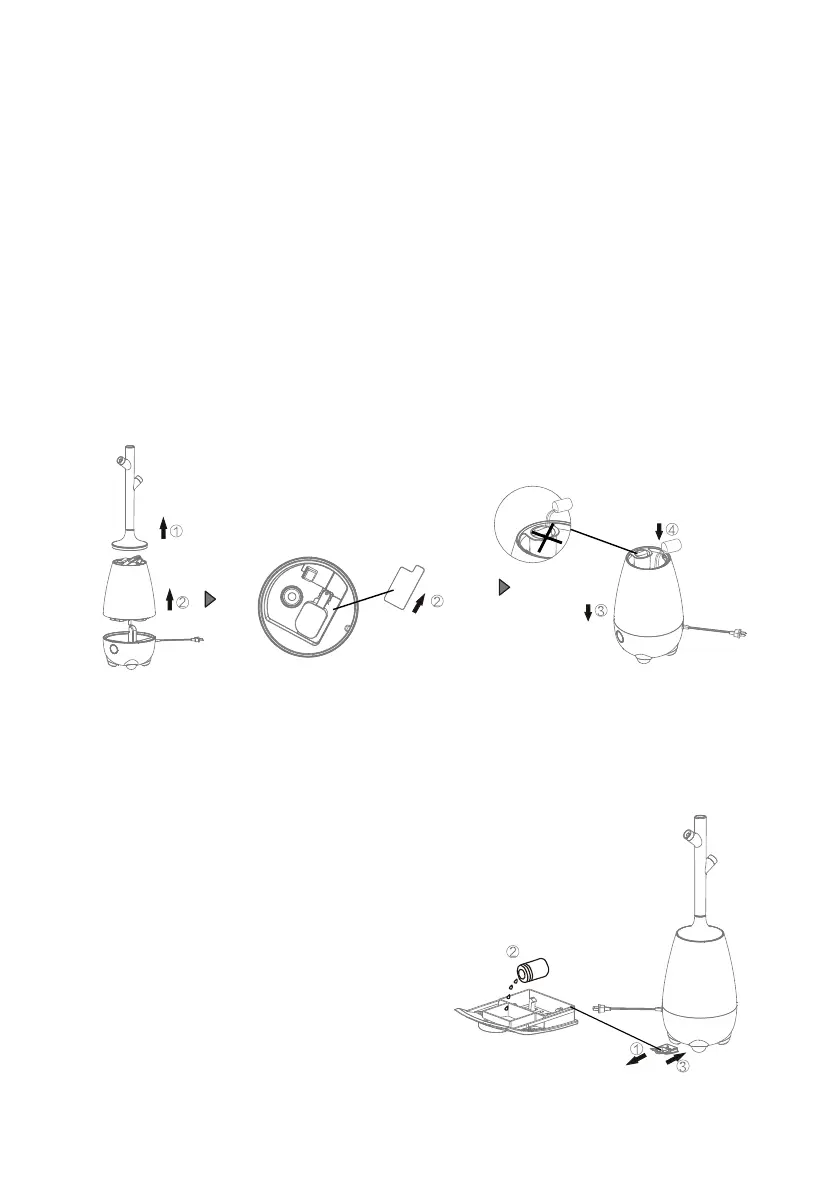 ①
②
②
④
③
②
①
③