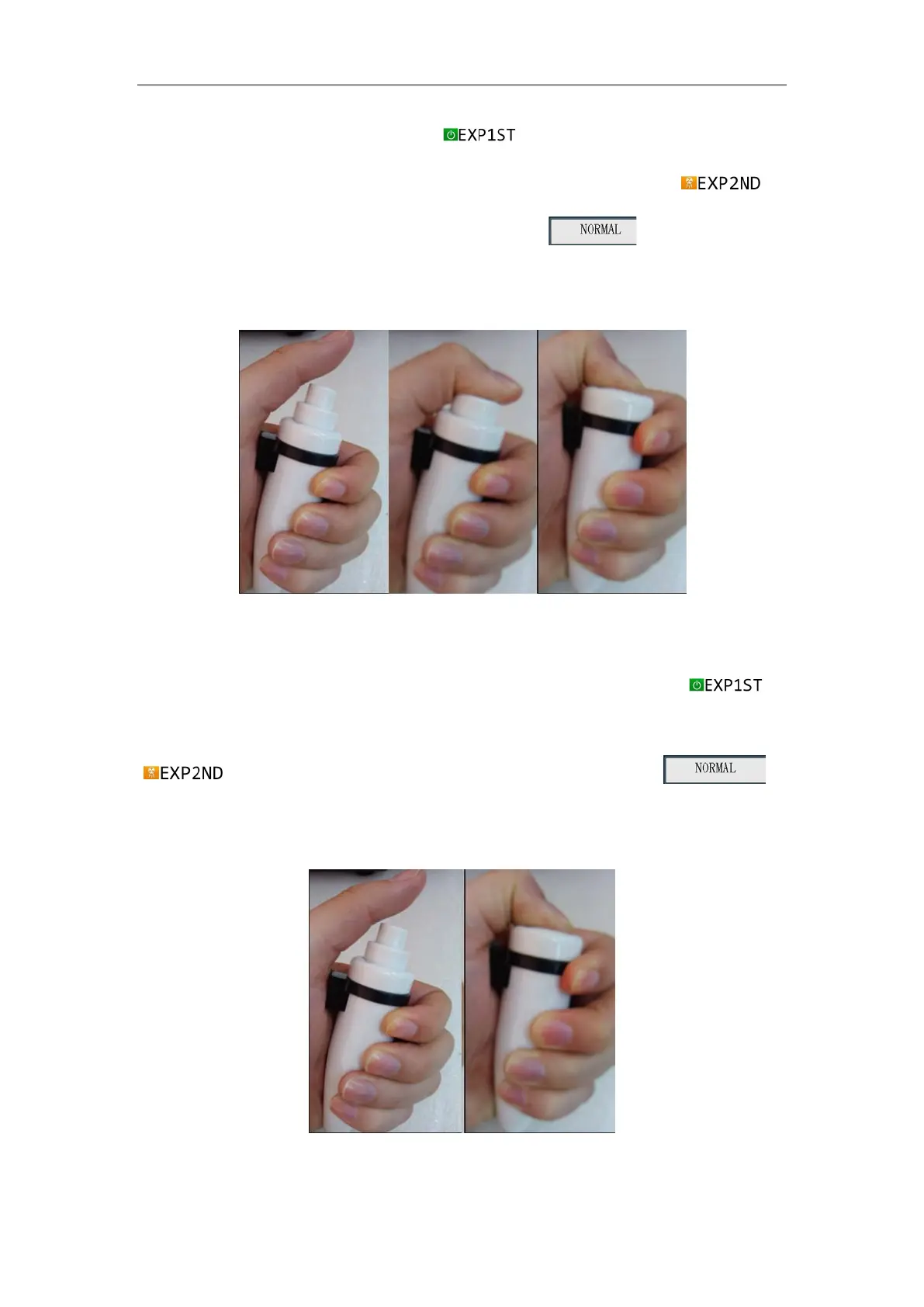 EXP1ST

EXP2ND

NORMAL

EXP1ST

EXP2ND

NORMAL