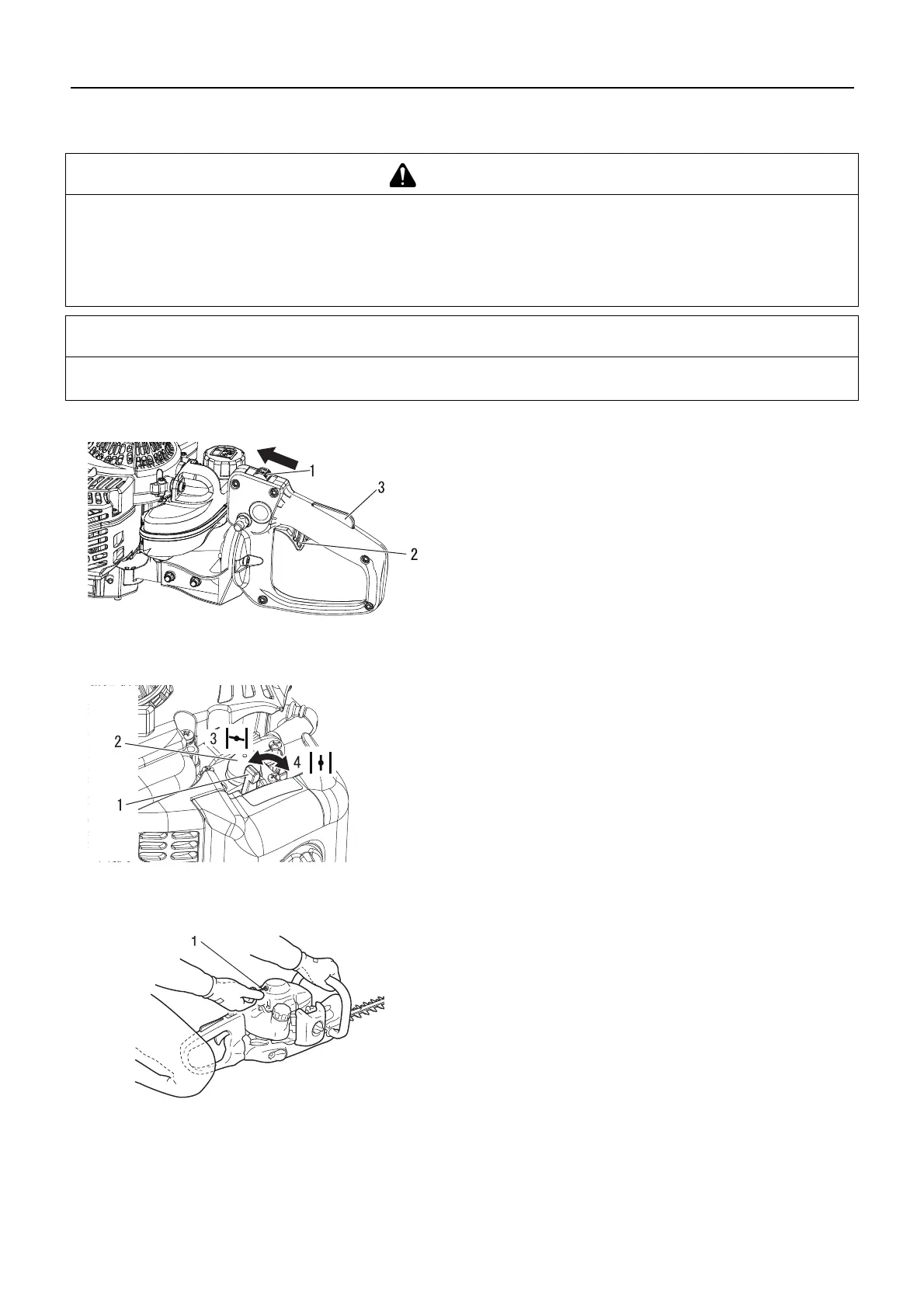 1

3

2

2

3

4

1

1