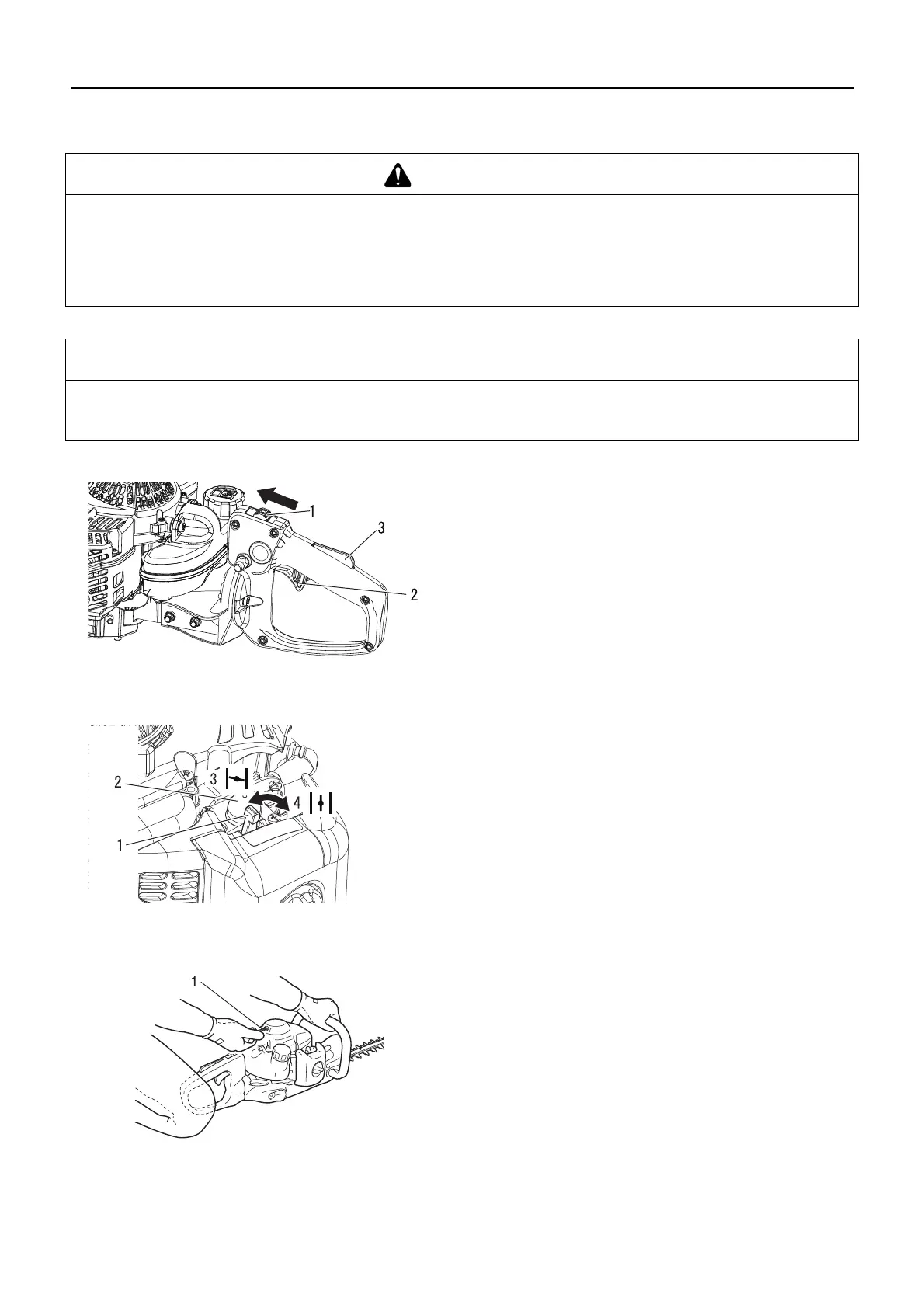 1

3

2

2

3

4

1

1