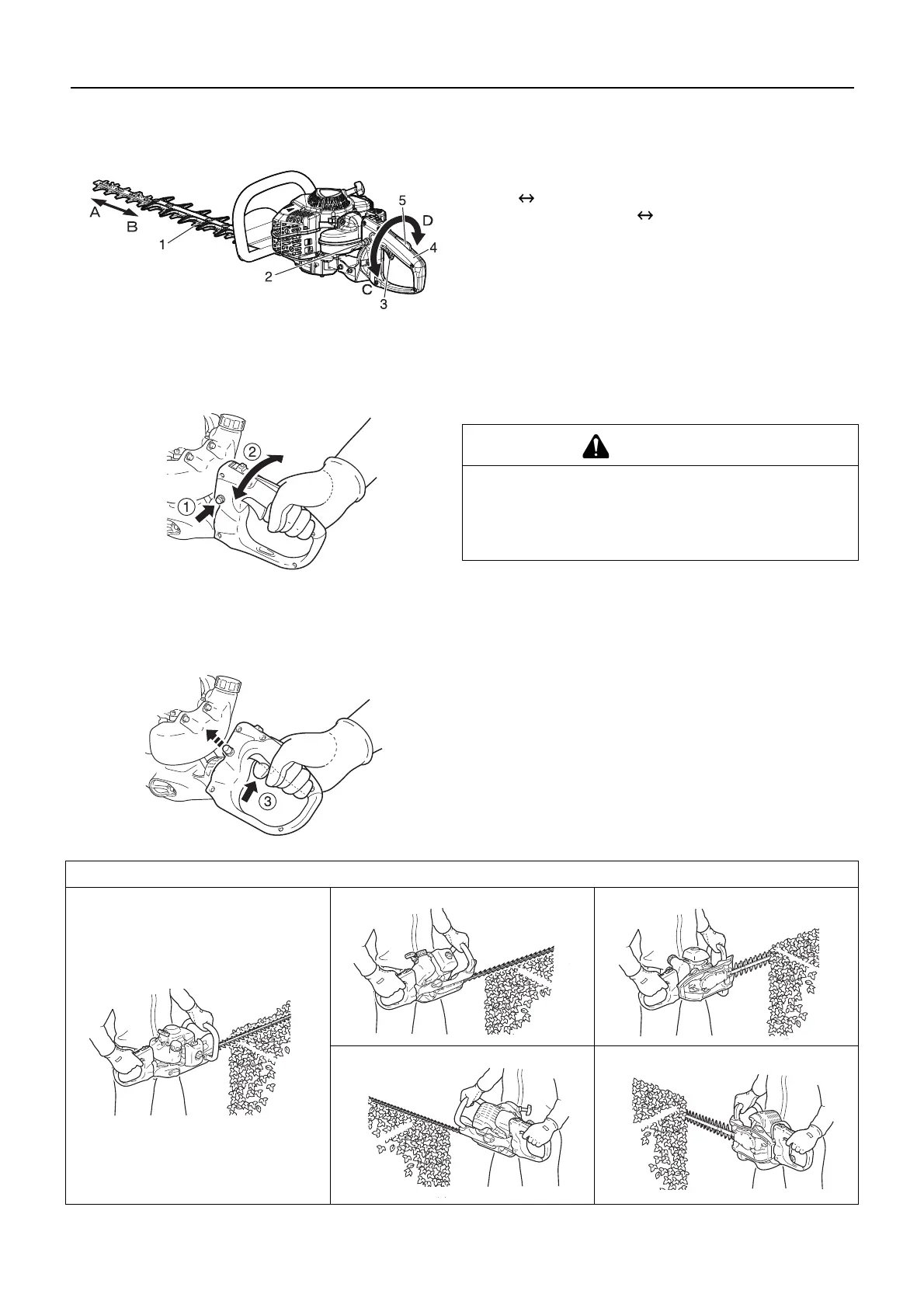 A
B
1
2
3
4
5
C
D

↔
↔

①
②

③