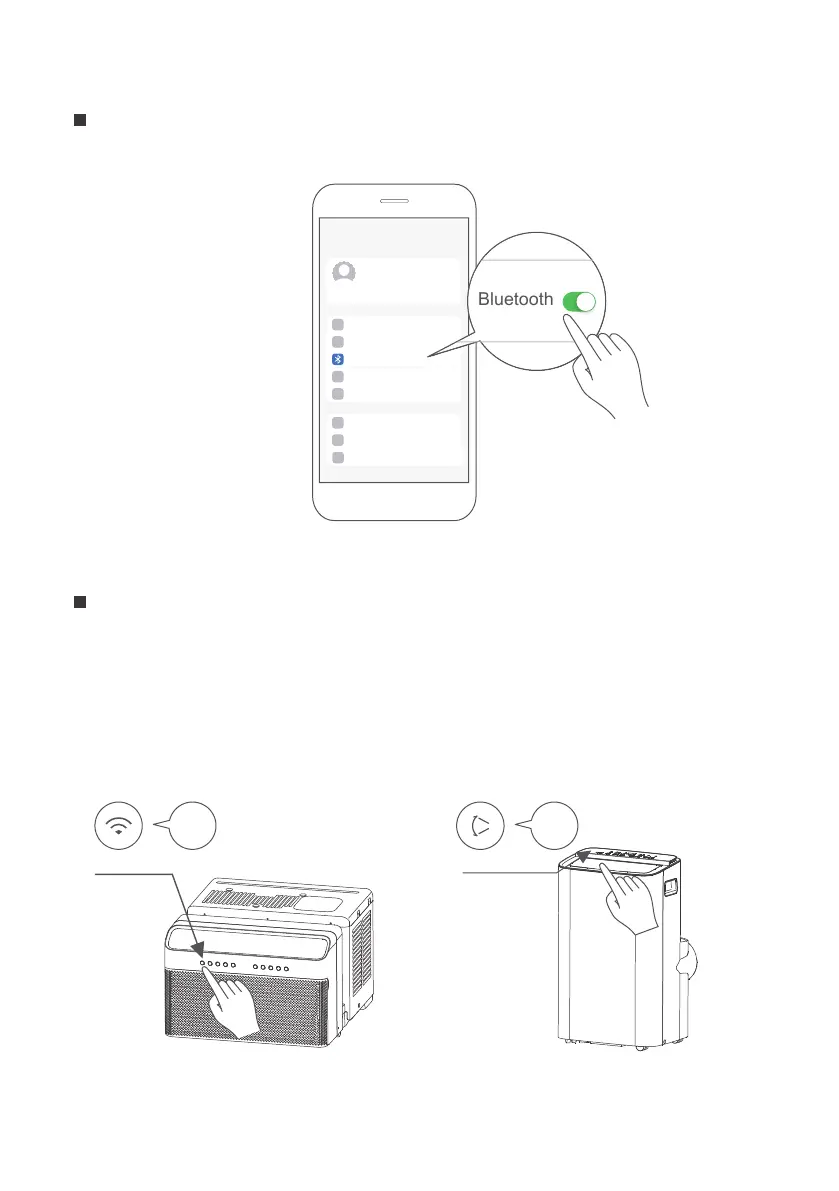 Bluetooth