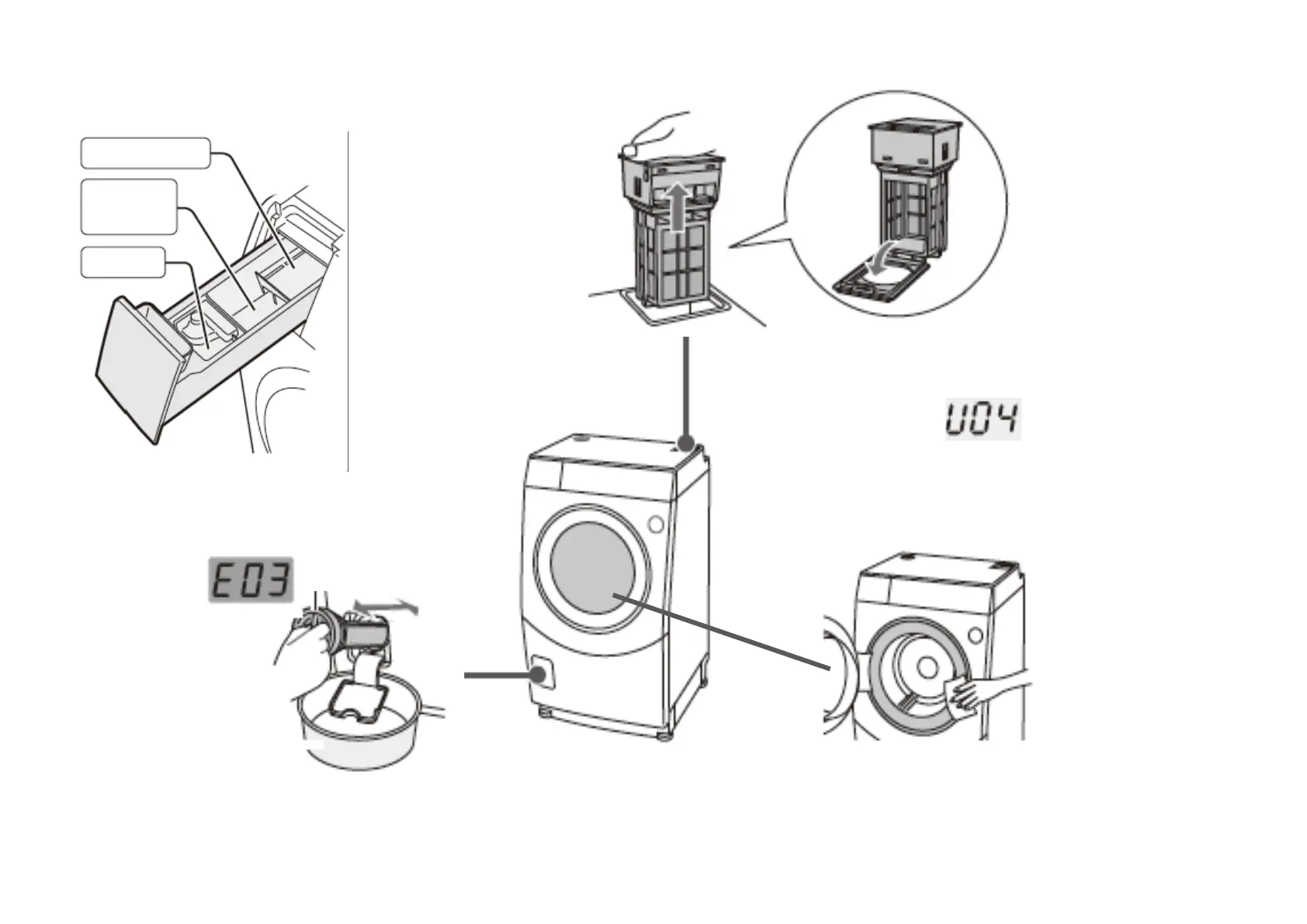 U04

E03