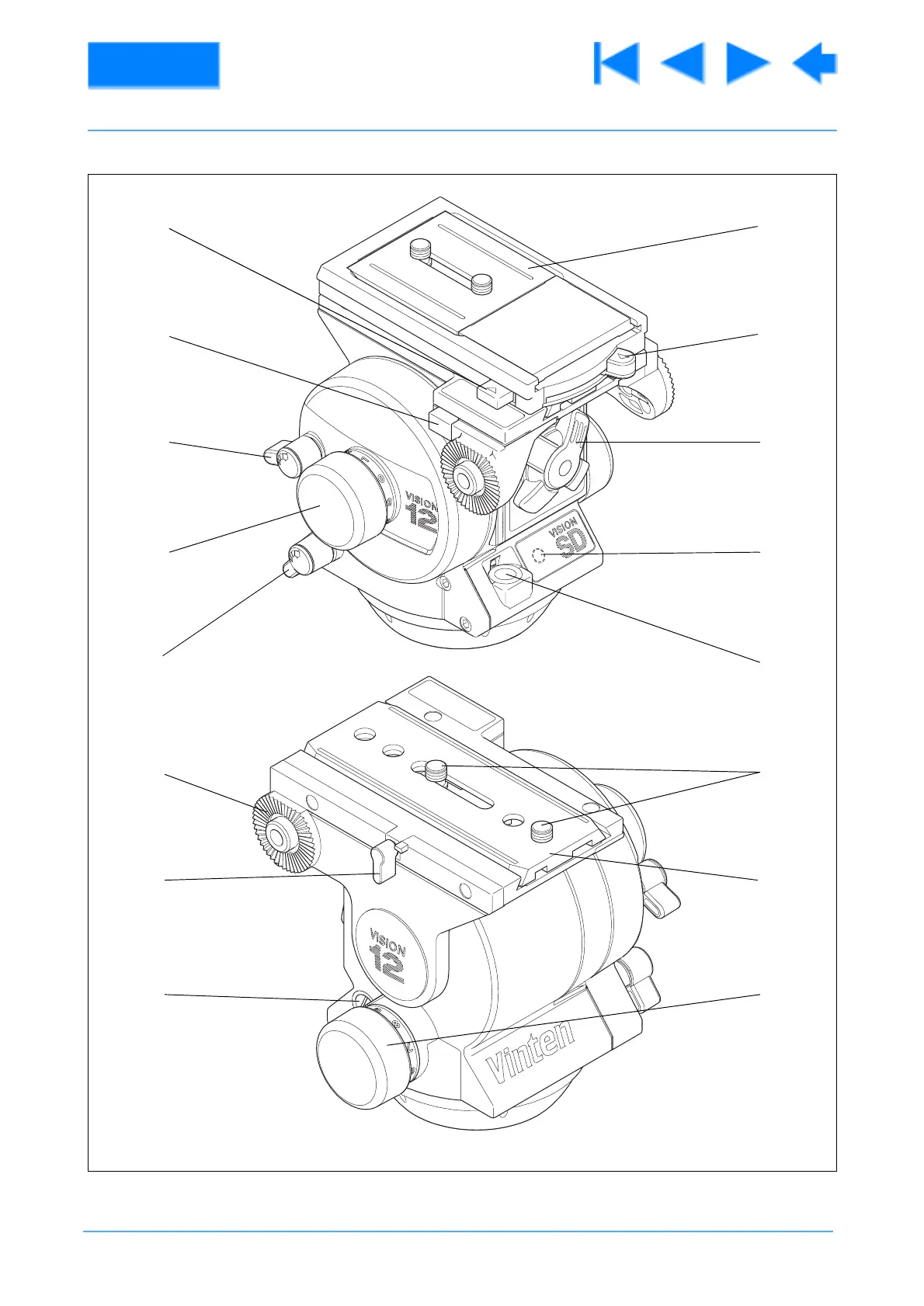 VISION
12

VISION
SD

VISION
12

Vinten