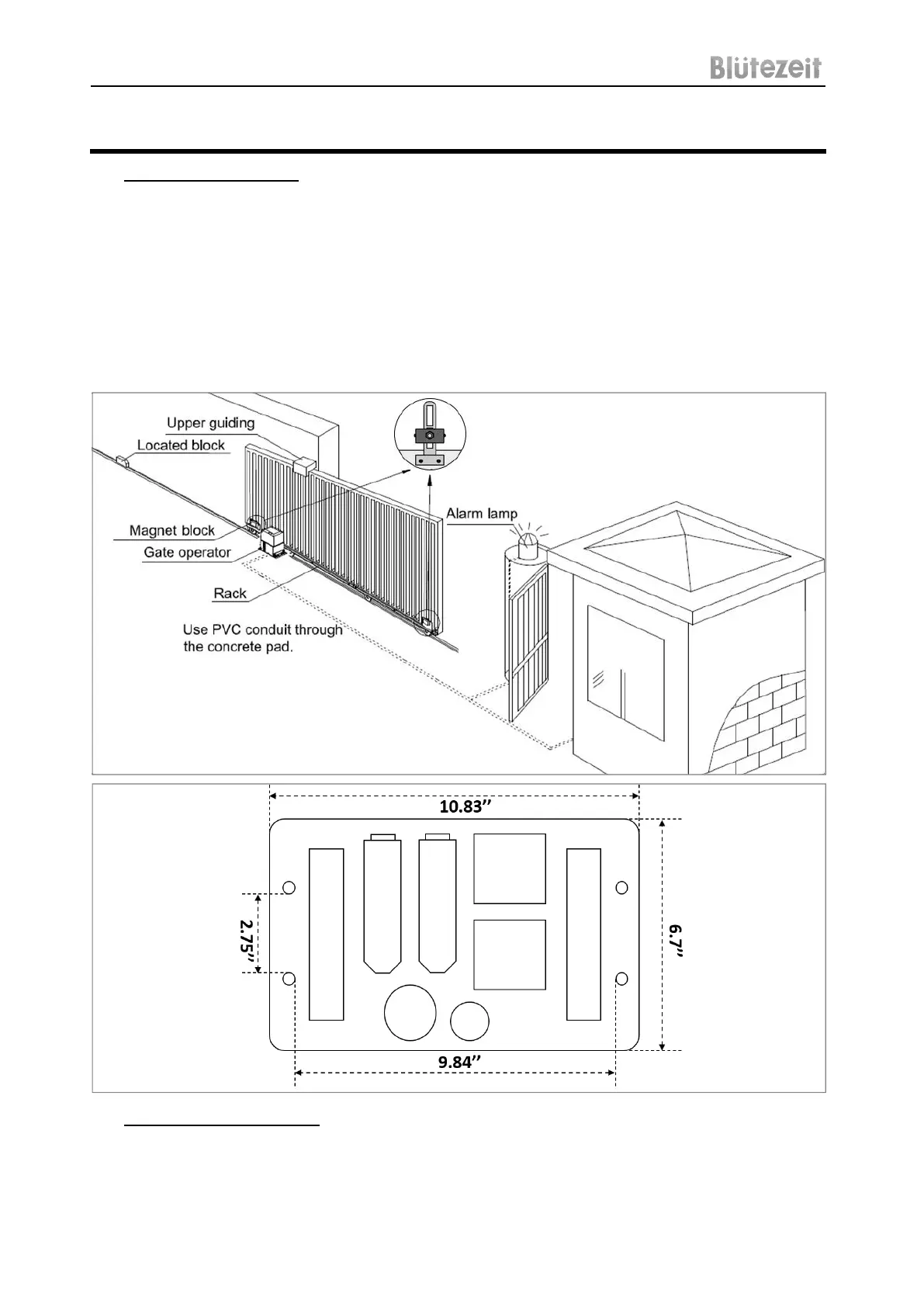 Blütezeit

Upper guiding
Located block
Magnet block
Gate operator
Rack
Use PVC conduit through the concrete pad.
Alarm lamp

10.83’’
2.75’’
6.7’’
9.84’’