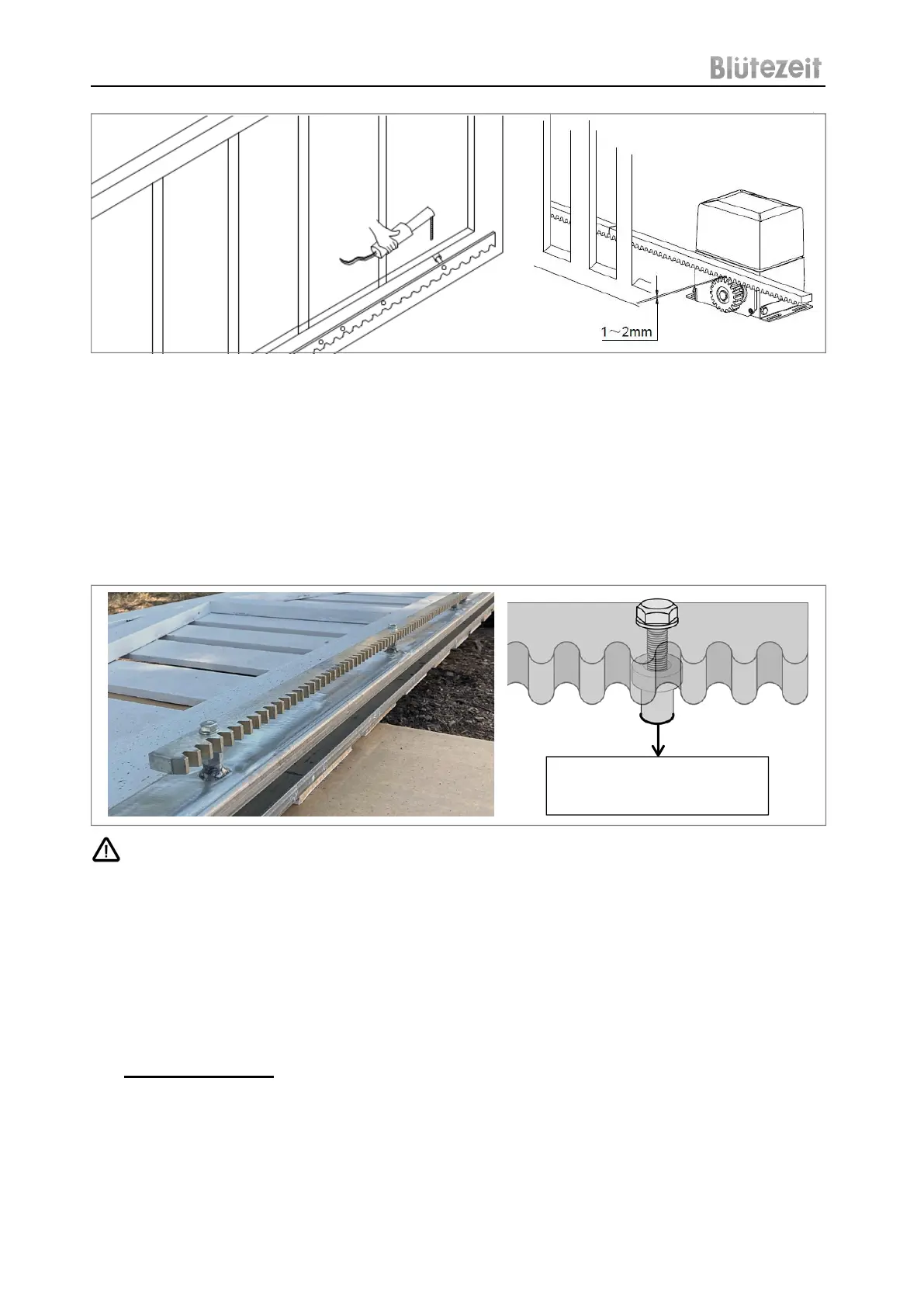 Blütezeit

1～2mm