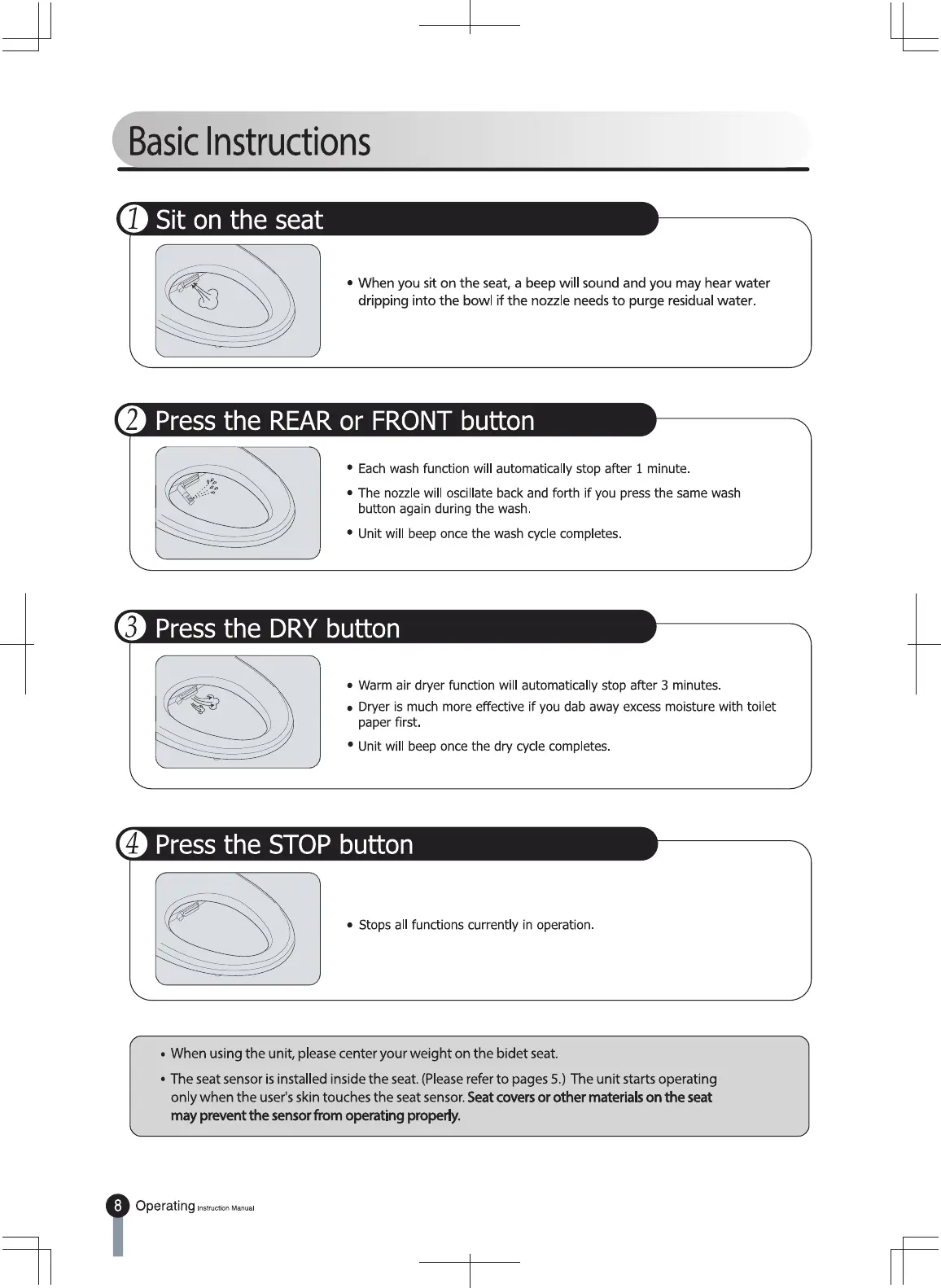 Basic Instructions

1 Sit on the seat

• When you sit on the seat, a beep will sound and you may hear water dripping into the bowl if the nozzle needs to purge residual water.

2 Press the REAR or FRONT button

• Each wash function will automatically stop after 1 minute.

• The nozzle will oscillate back and forth if you press the same wash button again during the wash.

• Unit will beep once the wash cycle completes.

3 Press the DRY button

• Warm air dryer function will automatically stop after 3 minutes.

• Dryer is much more effective if you dab away excess moisture with toilet paper first.

• Unit will beep once the dry cycle completes.

4 Press the STOP button

• Stops all functions currently in operation.

• When using the unit, please center your weight on the bidet seat.

• The seat sensor is installed inside the seat. (Please refer to pages 5.) The unit starts operating only when the user's skin touches the seat sensor. Seat covers or other materials on the seat may prevent the sensor from operating properly.

8 Operating Instruction Manual