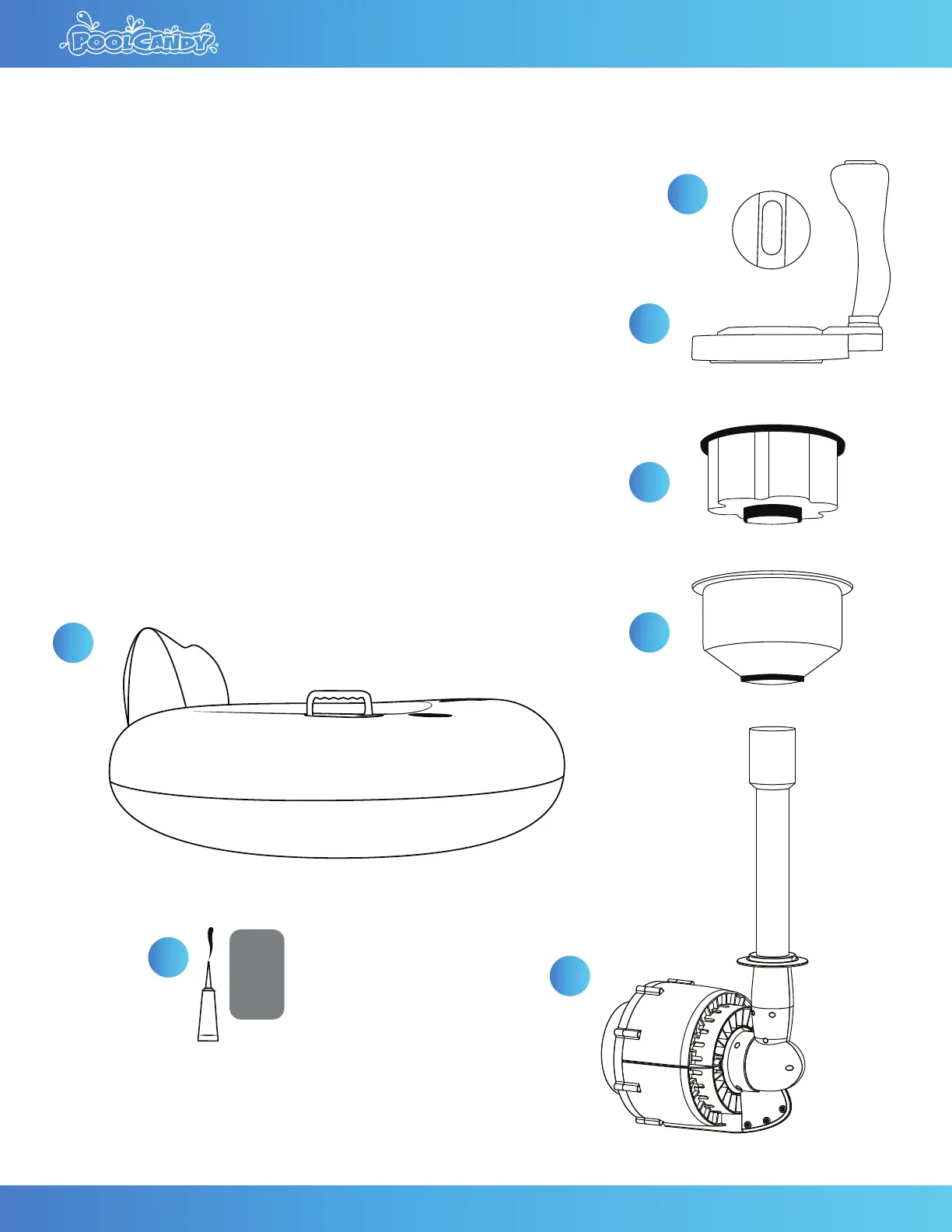 POOLCANDY