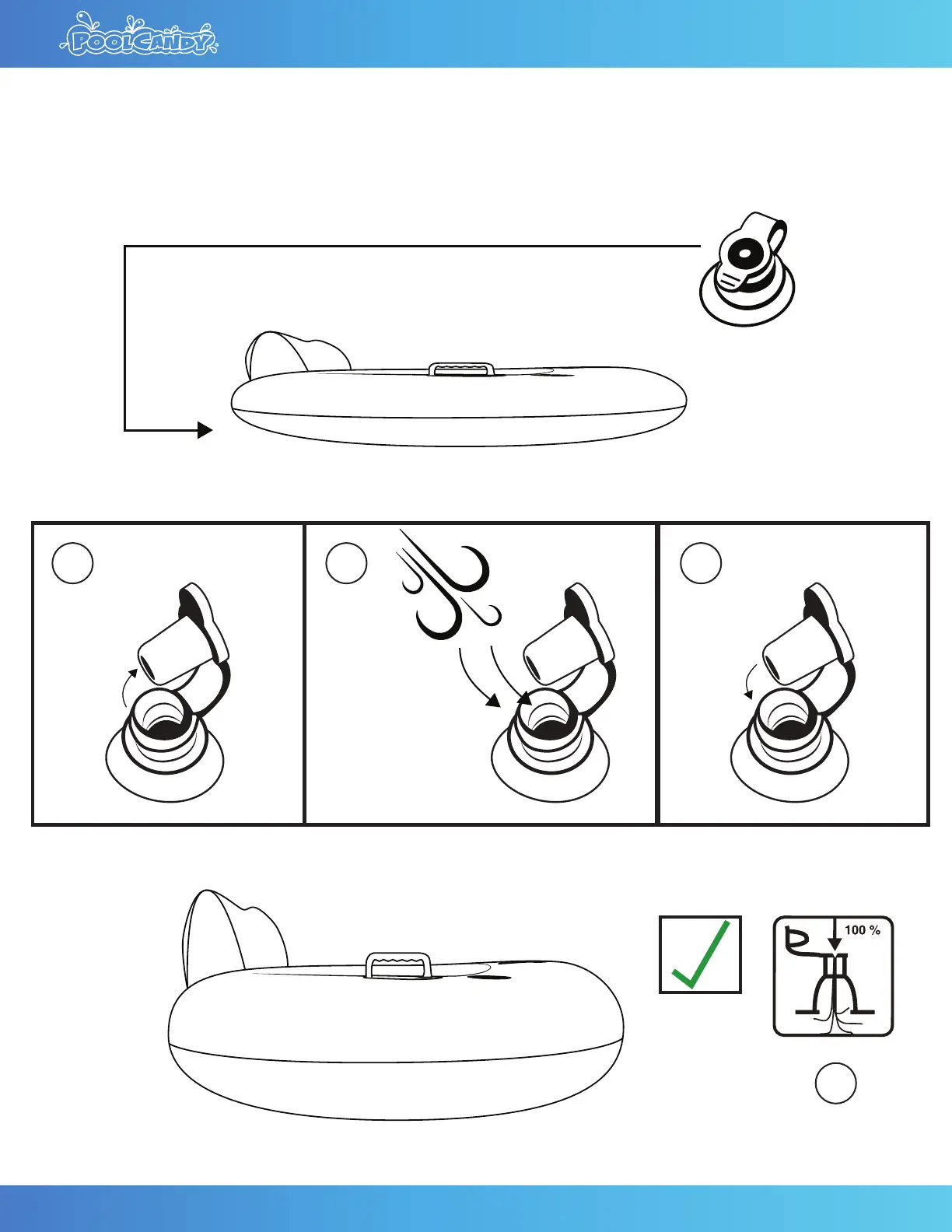 POOLCANDY

100 %