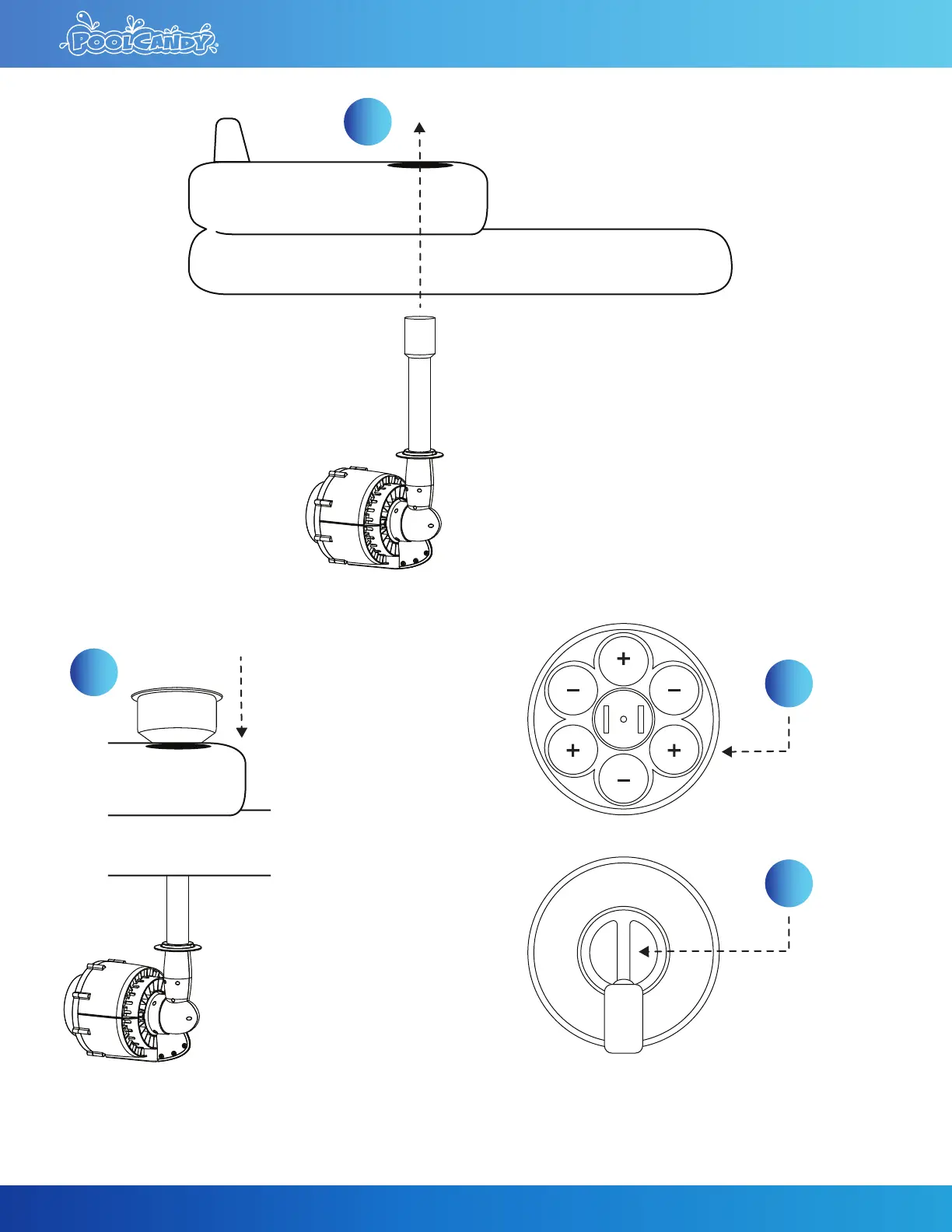 POOLCANDY

+
−
−
+
+
−