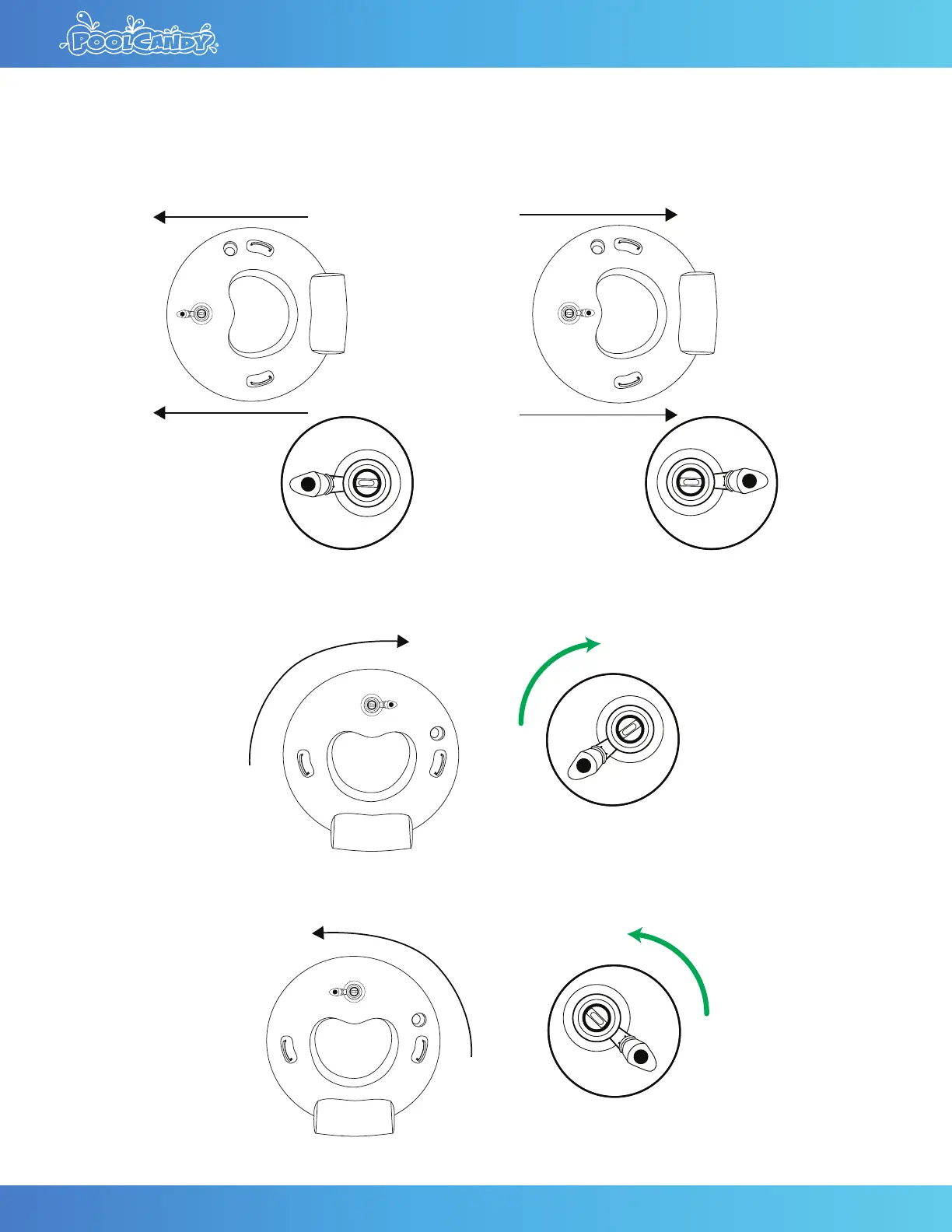 POOLCANDY