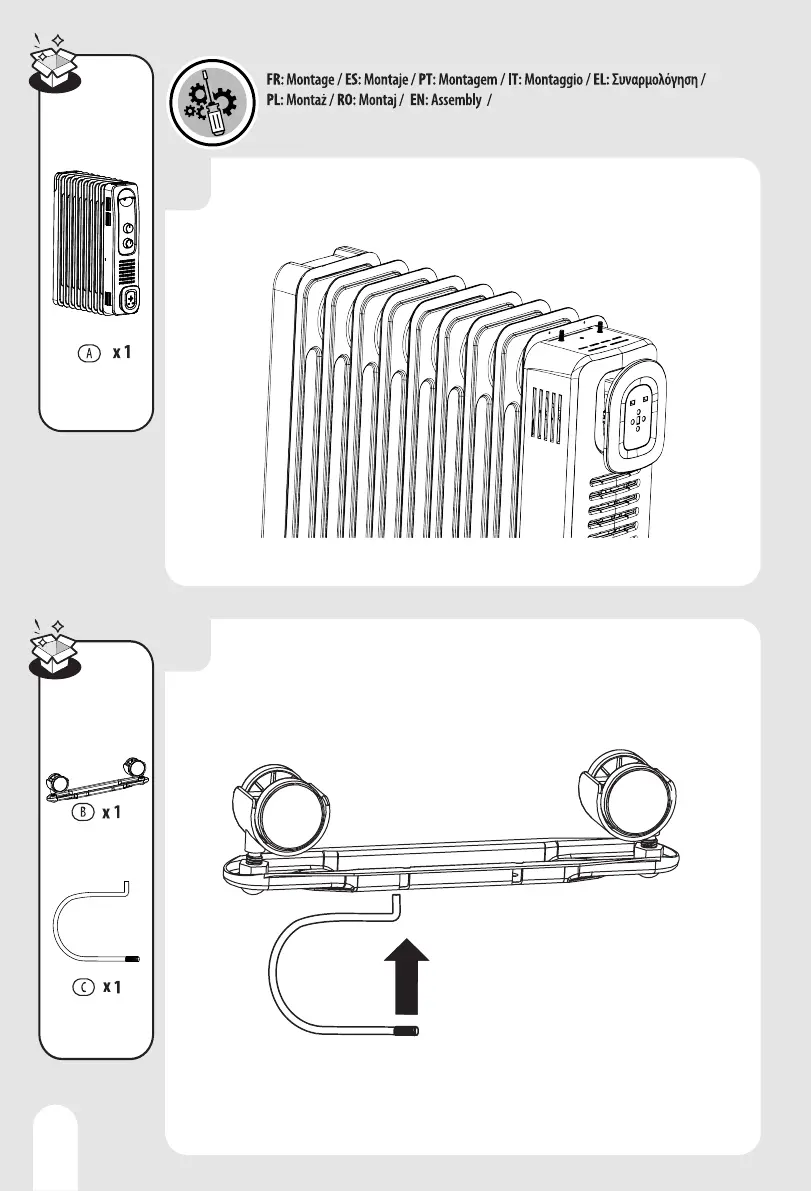 FR: Montage / ES: Montaje / PT: Montagem / IT: Montaggio / EL: Συναρμολόγηση / PL: Montaż / RO: Montaj / EN: Assembly /

A x 1

B x 1

C x 1