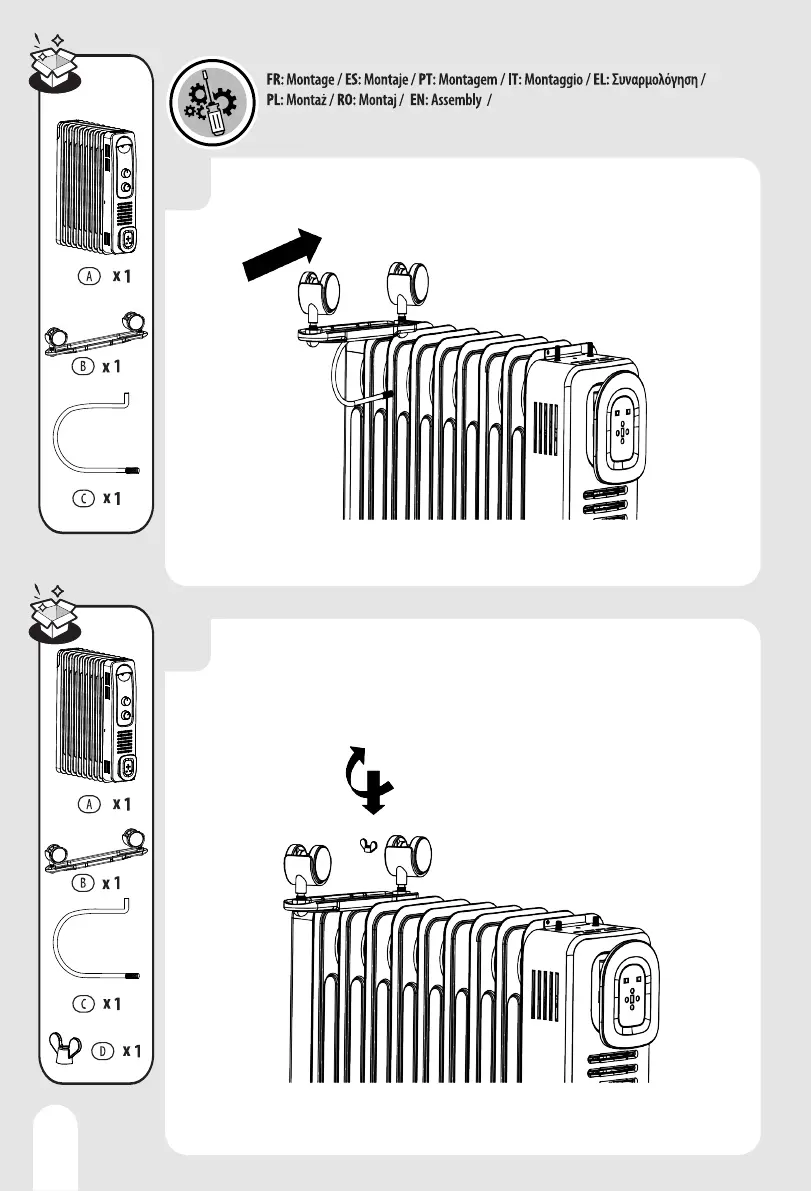 FR: Montage / ES: Montaje / PT: Montagem / IT: Montaggio / EL: Συναρμολόγηση / PL: Montaż / RO: Montaj / EN: Assembly /

A x 1

B x 1

C x 1

A x 1

B x 1

C x 1

D x 1