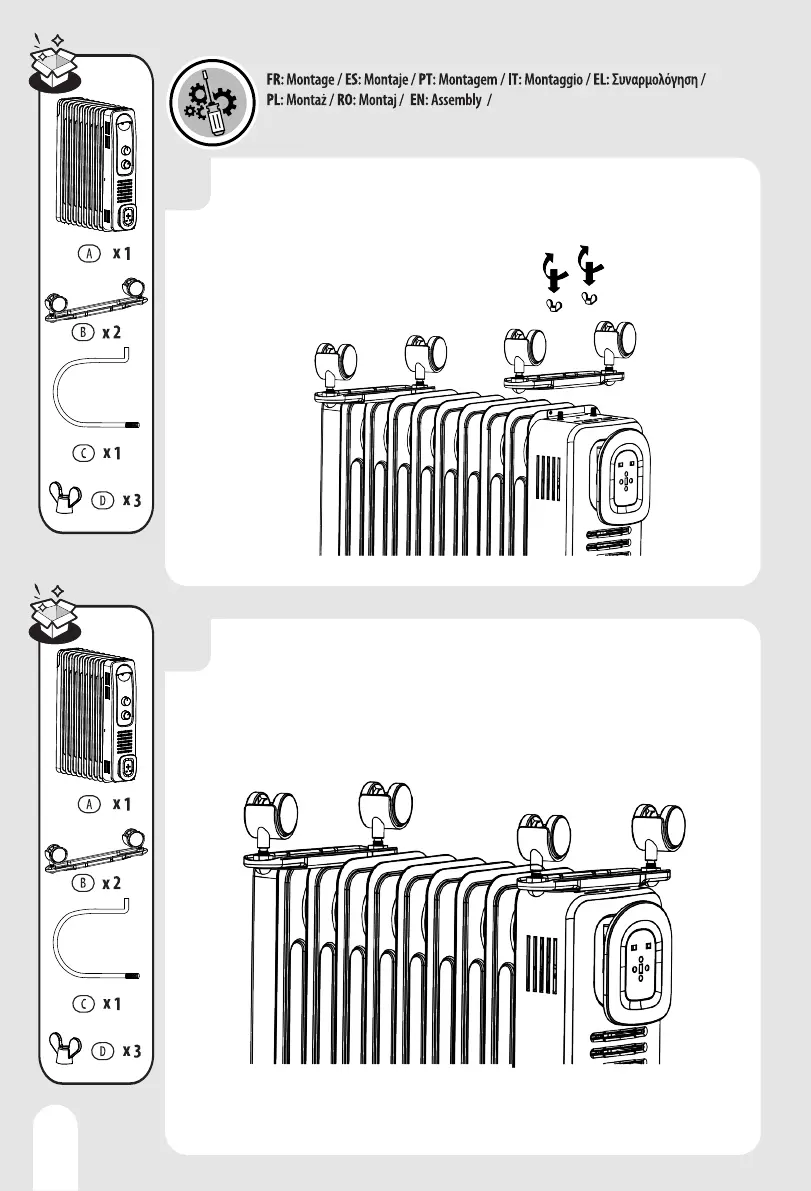 FR: Montage / ES: Montaje / PT: Montagem / IT: Montaggio / EL: Συναρμολόγηση / PL: Montaż / RO: Montaj / EN: Assembly /

A x 1

B x 2

C x 1

D x 3

A x 1

B x 2

C x 1

D x 3