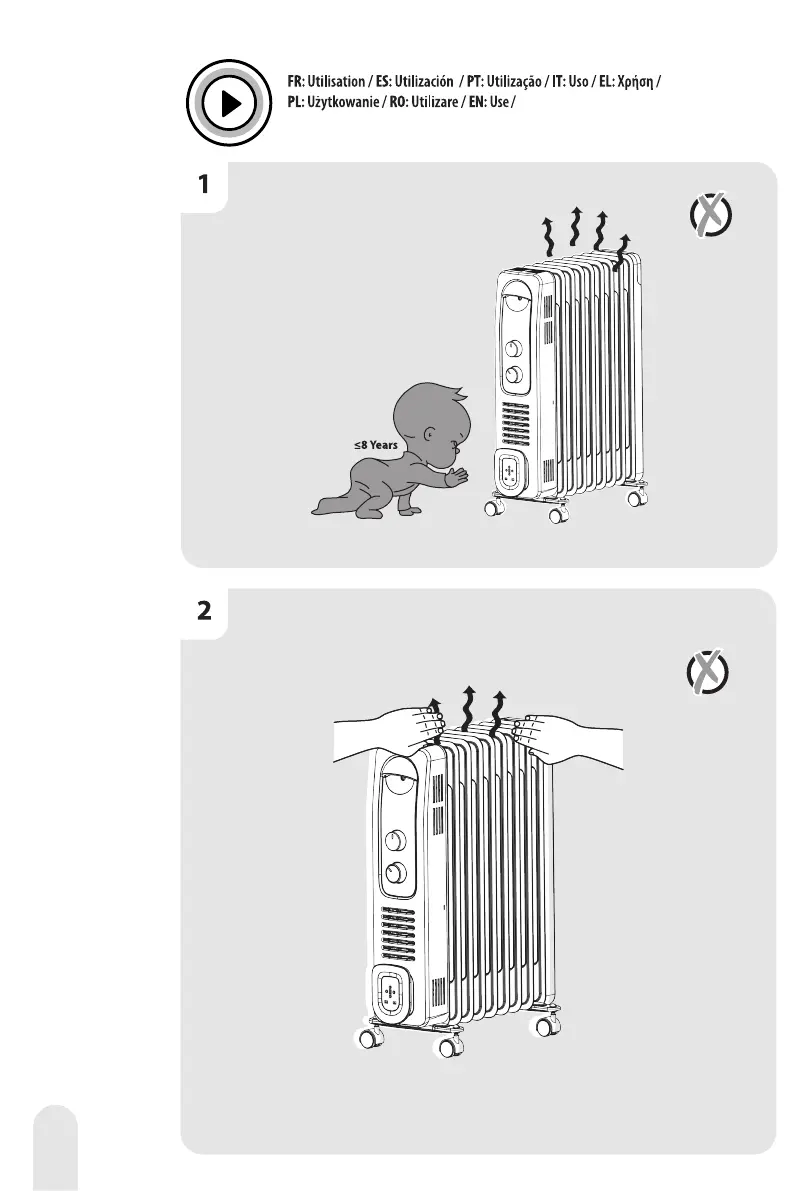 FR: Utilisation / ES: Utilización / PT: Utilização / IT: Uso / EL: Χρήση / PL: Użytkowanie / RO: Utilizare / EN: Use /

1

≤8 Years

2