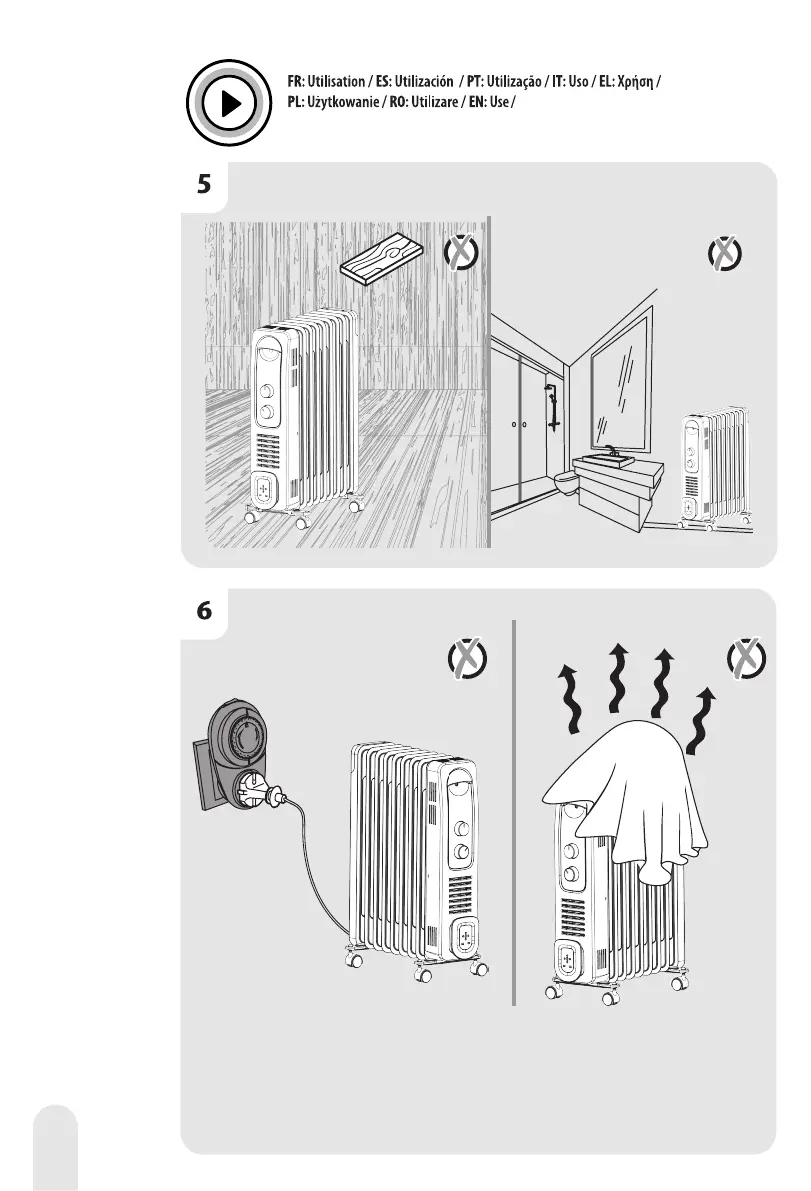 FR: Utilisation / ES: Utilización / PT: Utilização / IT: Uso / EL: Χρήση / PL: Użytkowanie / RO: Utilizare / EN: Use /

5

6