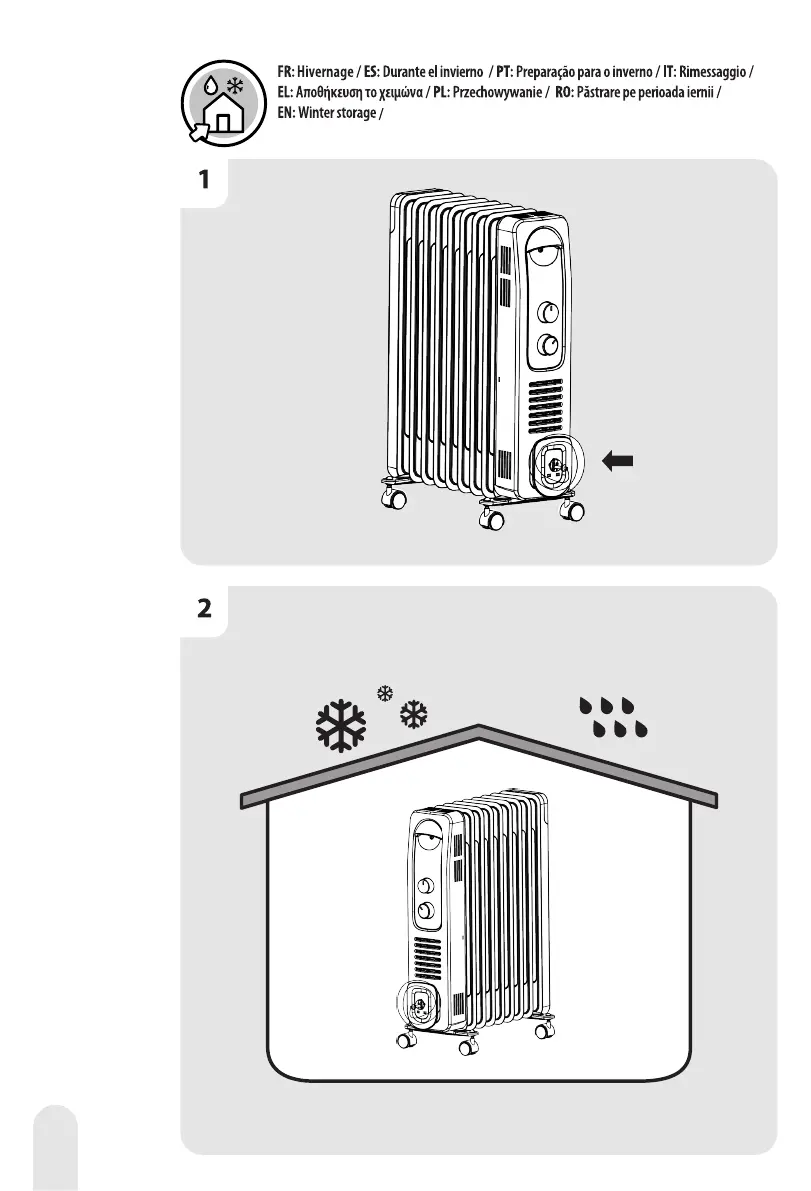 FR: Hivernage / ES: Durante el invierno / PT: Preparação para o inverno / IT: Rimessaggio / EL: Αποθήκευση το χειμώνα / PL: Przechowywanie / RO: Păstrare pe perioada iernii / EN: Winter storage /

1

2