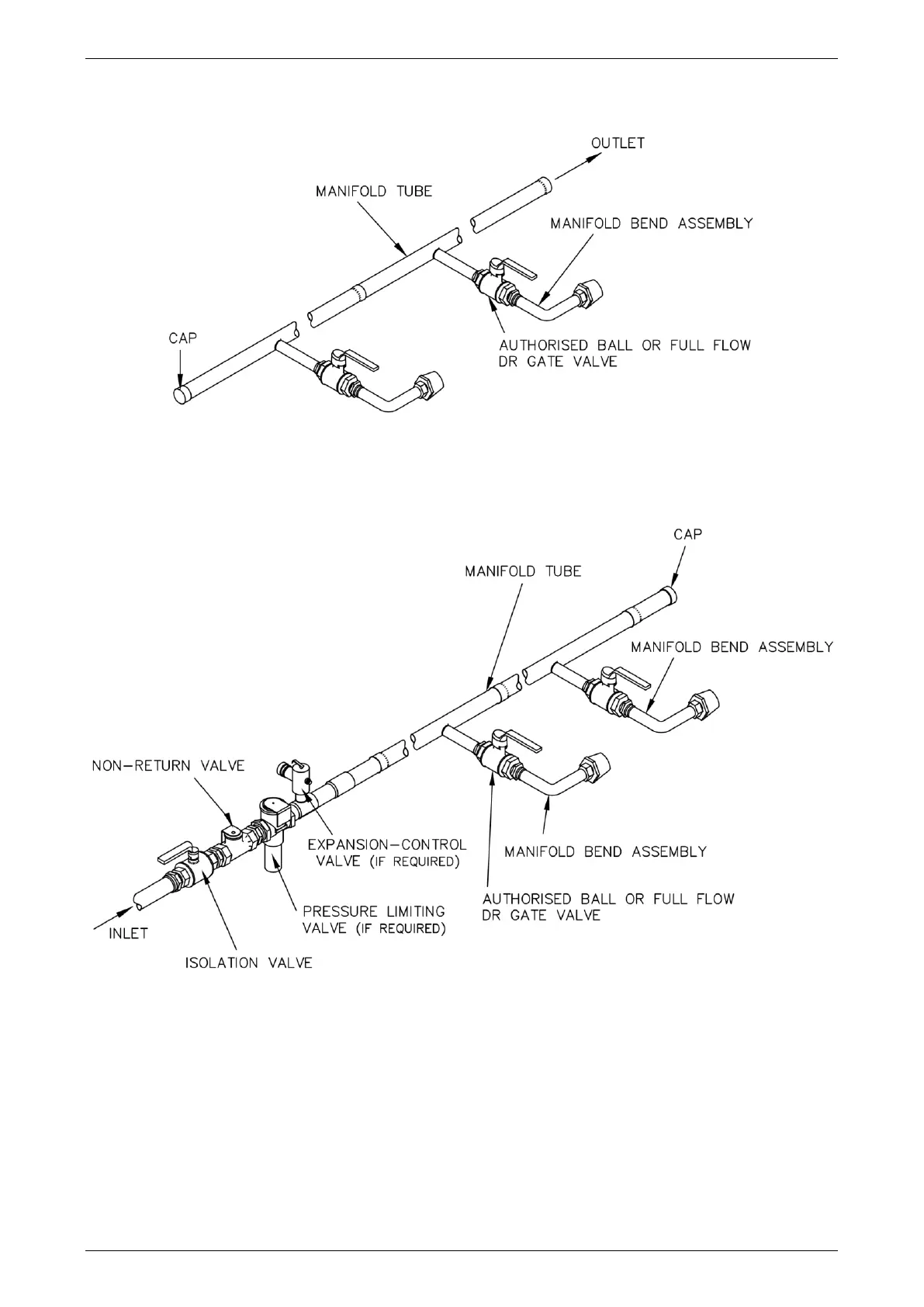 OUTLET

MANIFOLD TUBE

MANIFOLD BEND ASSEMBLY

CAP

AUTHORISED BALL OR FULL FLOW DR GATE VALVE

CAP

MANIFOLD TUBE

MANIFOLD BEND ASSEMBLY

NON-RETURN VALVE

EXPANSION-CONTROL VALVE (IF REQUIRED)

MANIFOLD BEND ASSEMBLY

AUTHORISED BALL OR FULL FLOW DR GATE VALVE

PRESSURE LIMITING VALVE (IF REQUIRED)

INLET

ISOLATION VALVE