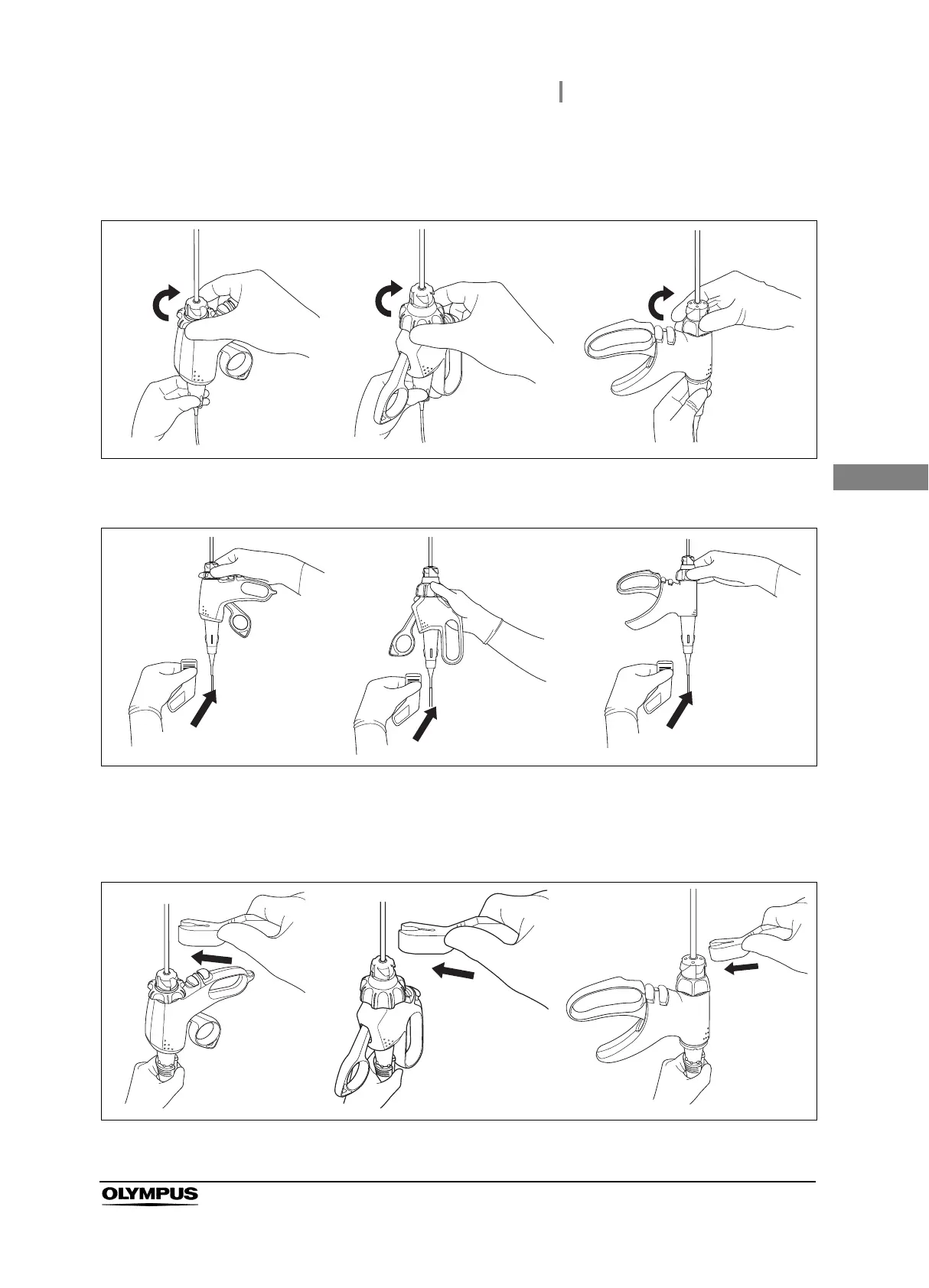 OLYMPUS