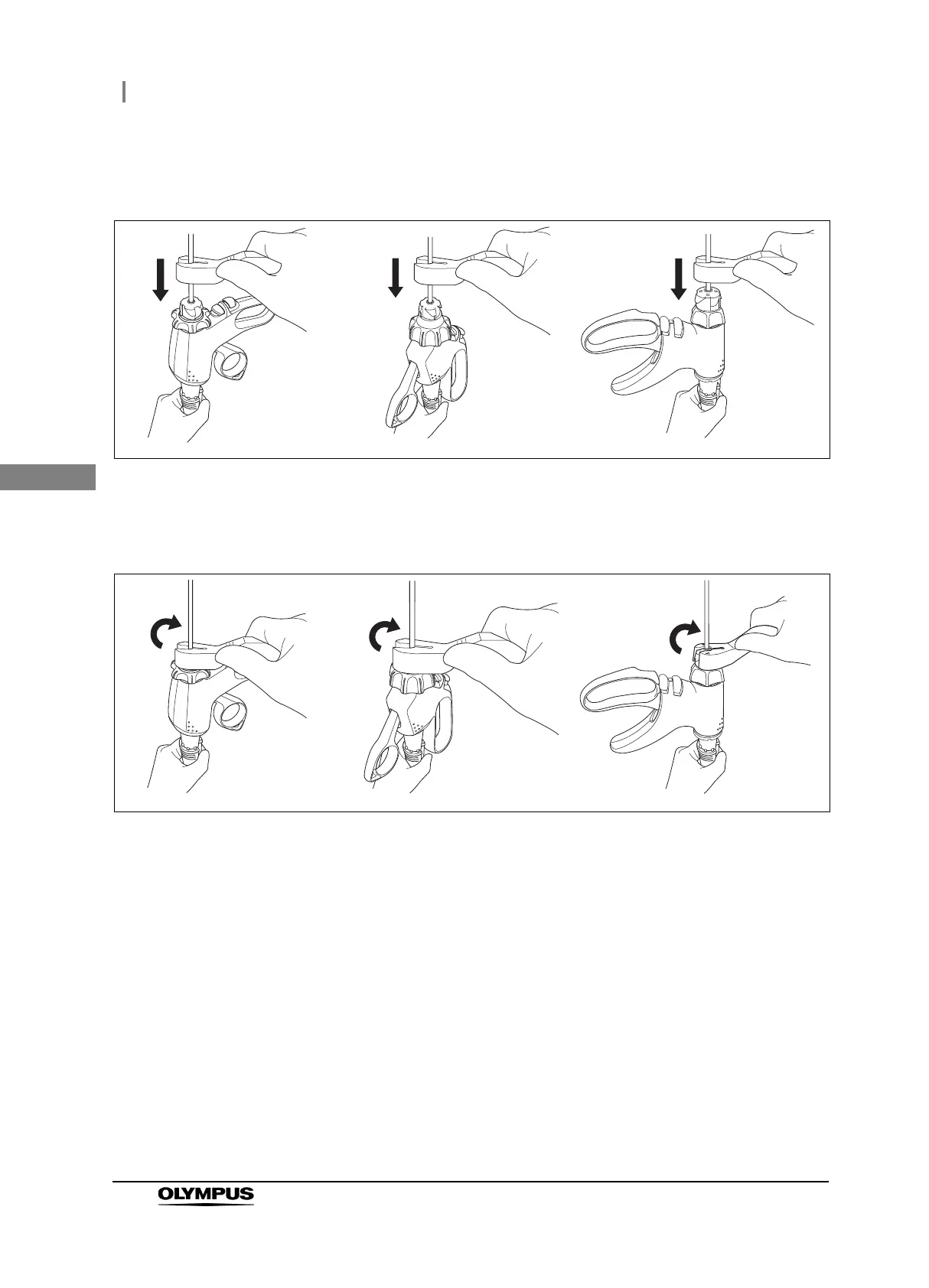 OLYMPUS