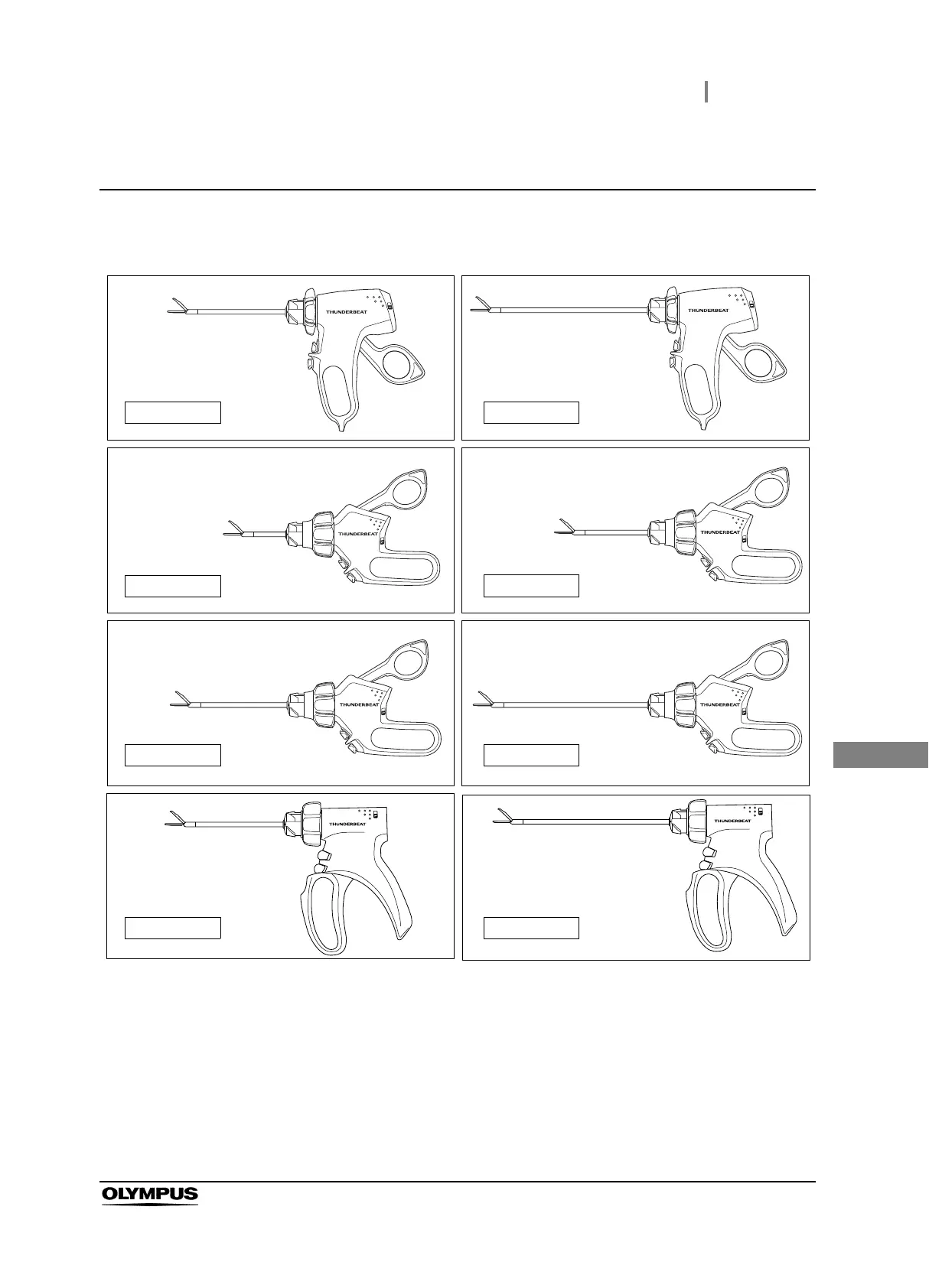 THUNDERBEAT

THUNDERBEAT

THUNDERBEAT

THUNDERBEAT

THUNDERBEAT

THUNDERBEAT

THUNDERBEAT

THUNDERBEAT

OLYMPUS