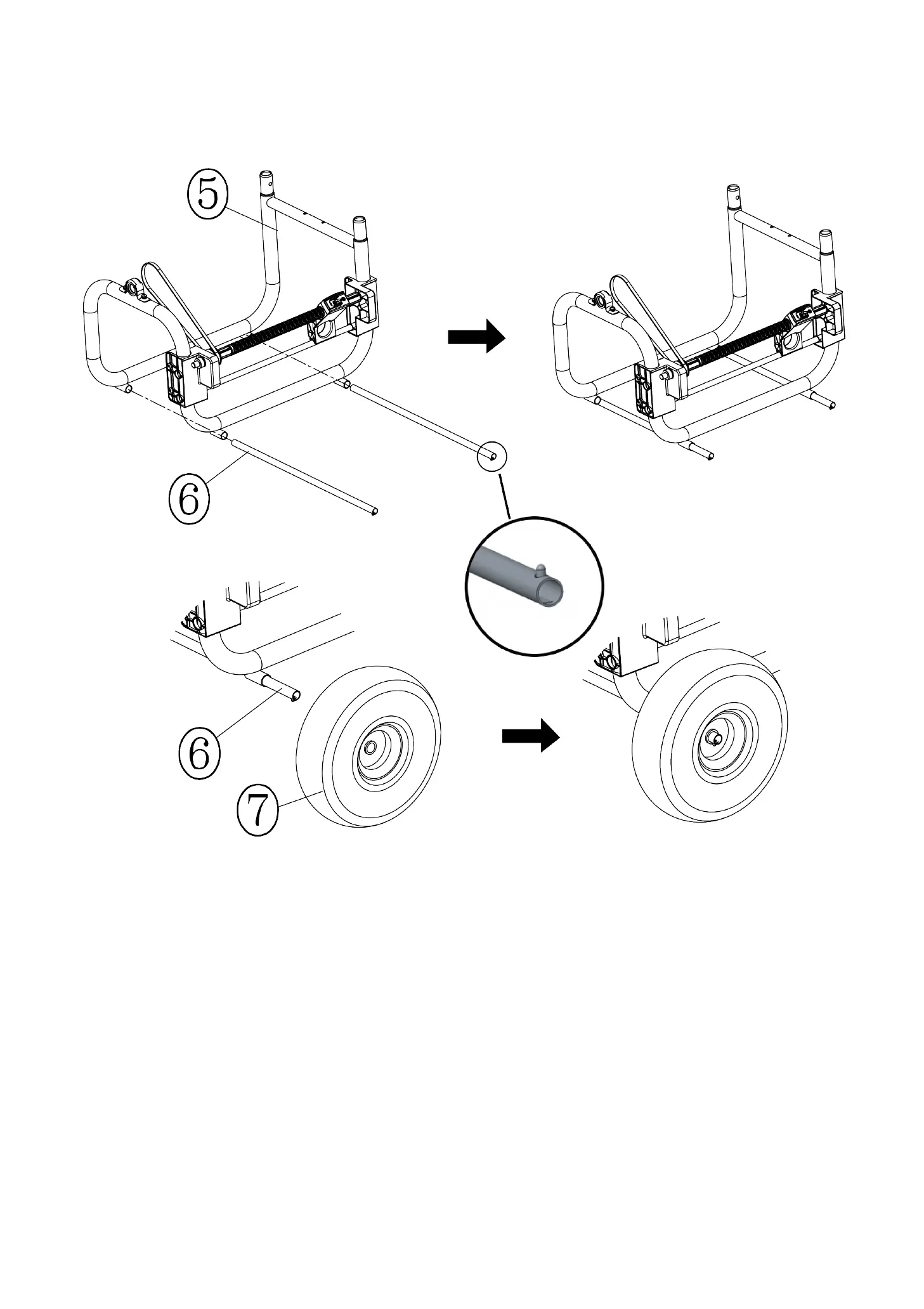 5
6
6
7