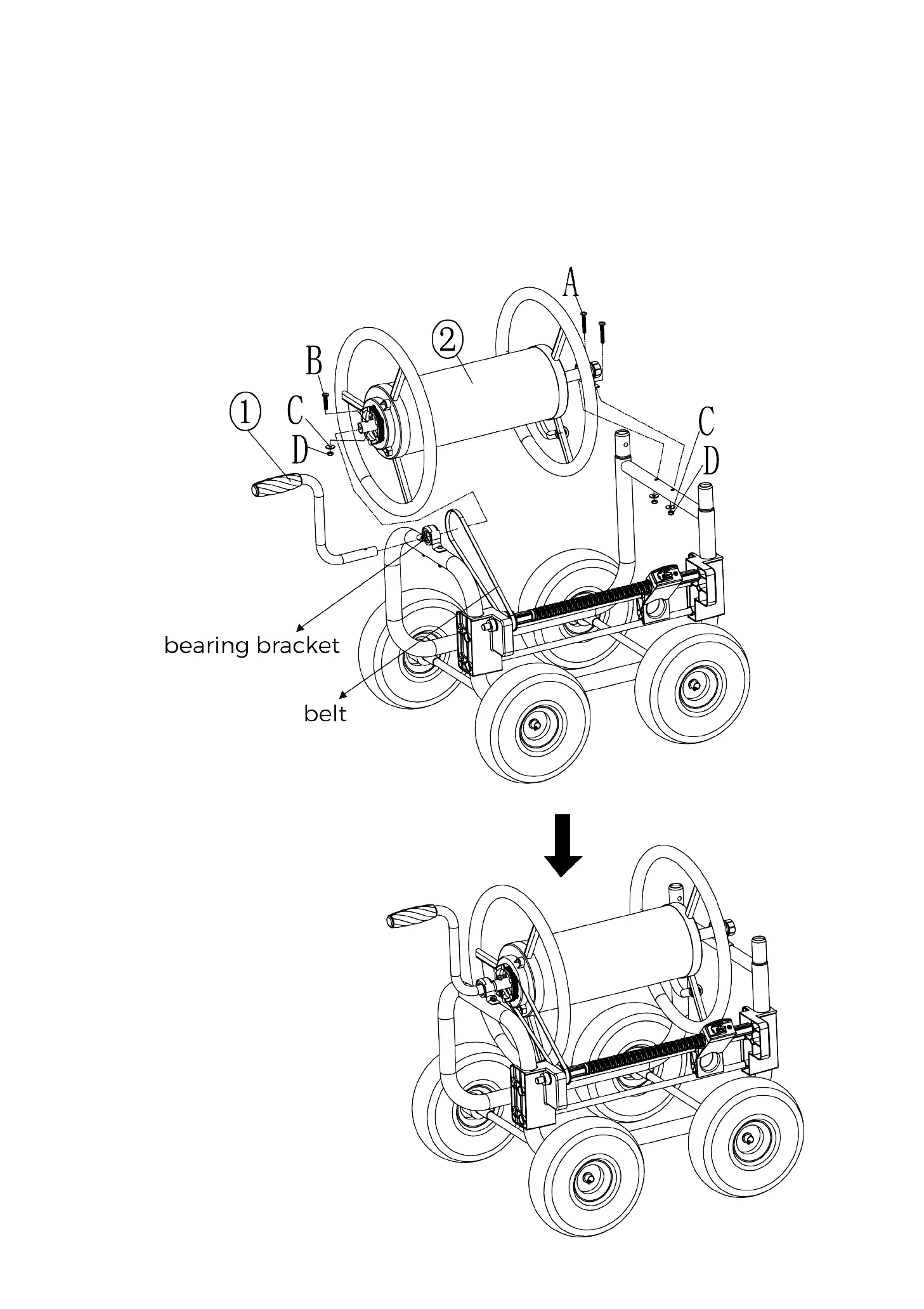 A

2

B

1

C

D

C

D

bearing bracket

belt