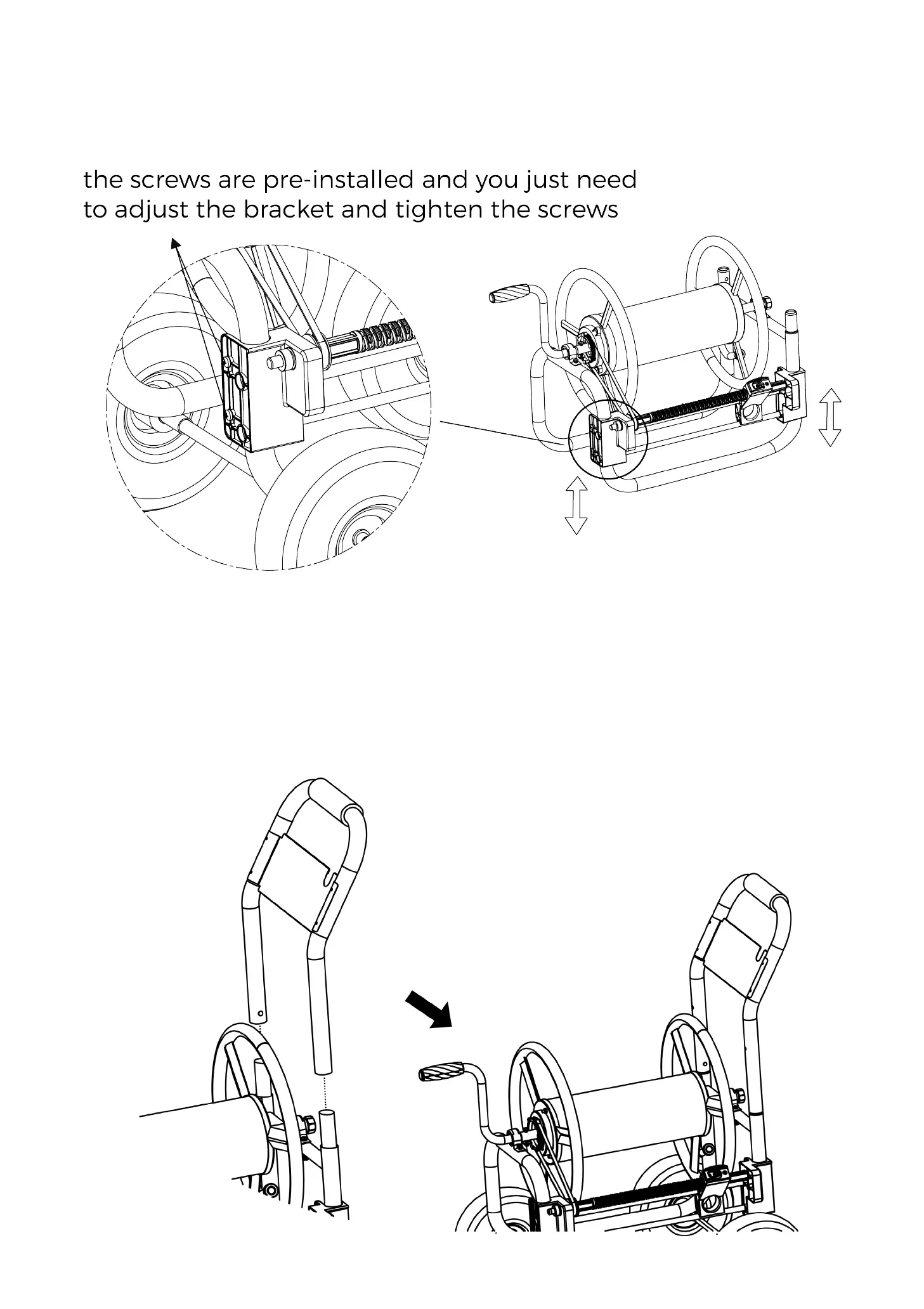 the screws are pre-installed and you just need to adjust the bracket and tighten the screws