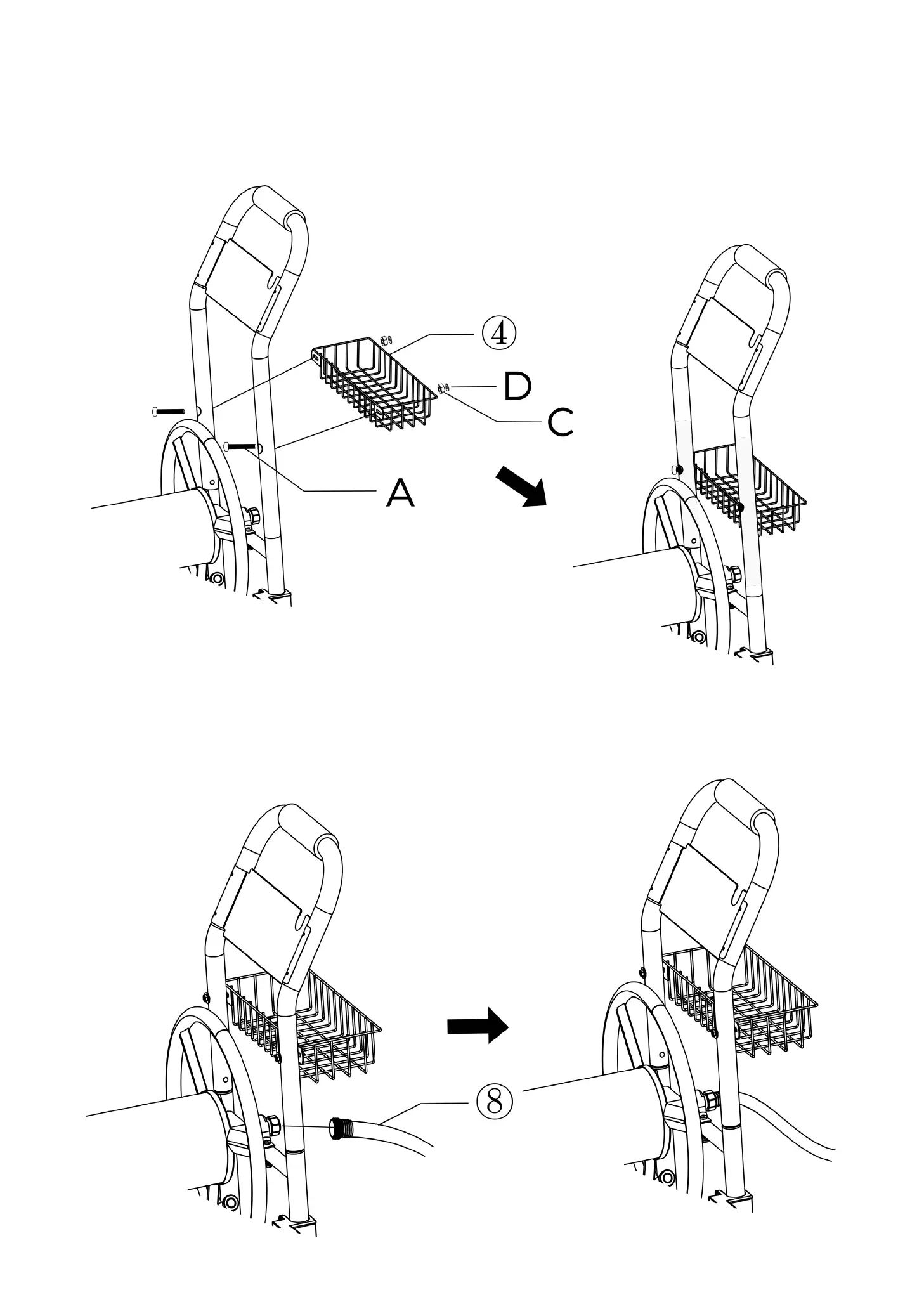 ④
D
C
A
⑧