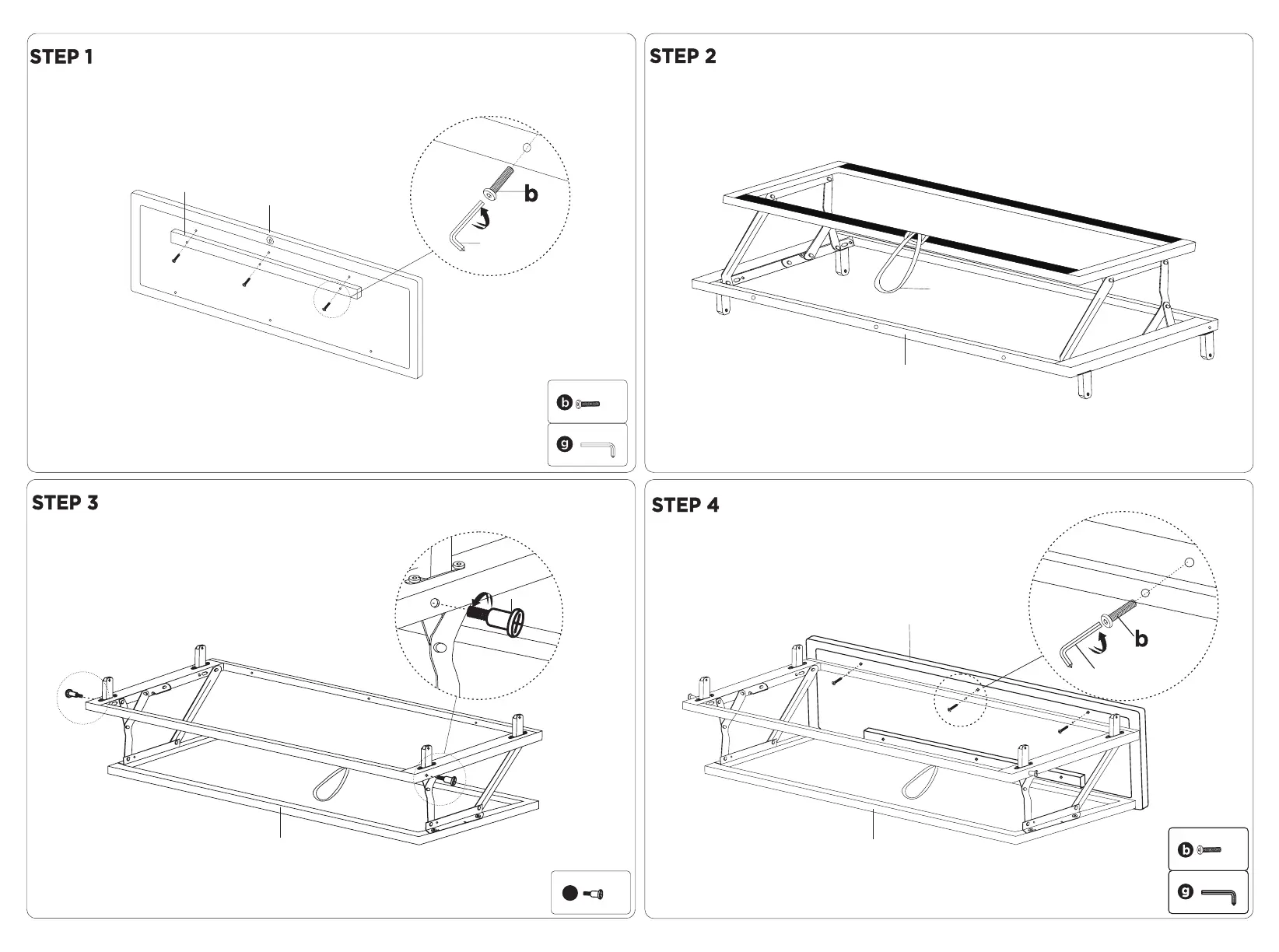 STEP 1

b

b

g

STEP 2

STEP 3

STEP 4

b

b

g