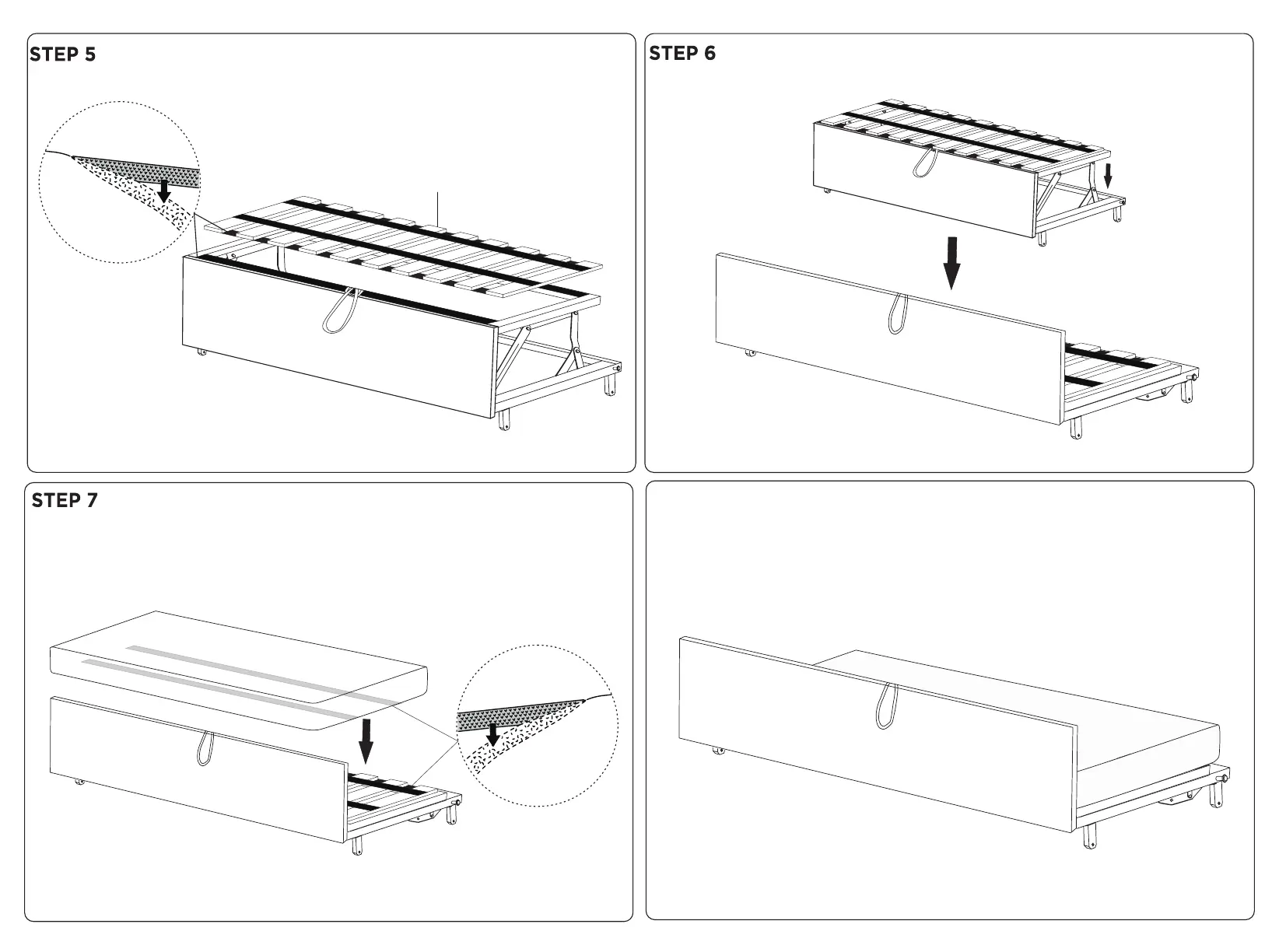 STEP 5

STEP 6

STEP 7