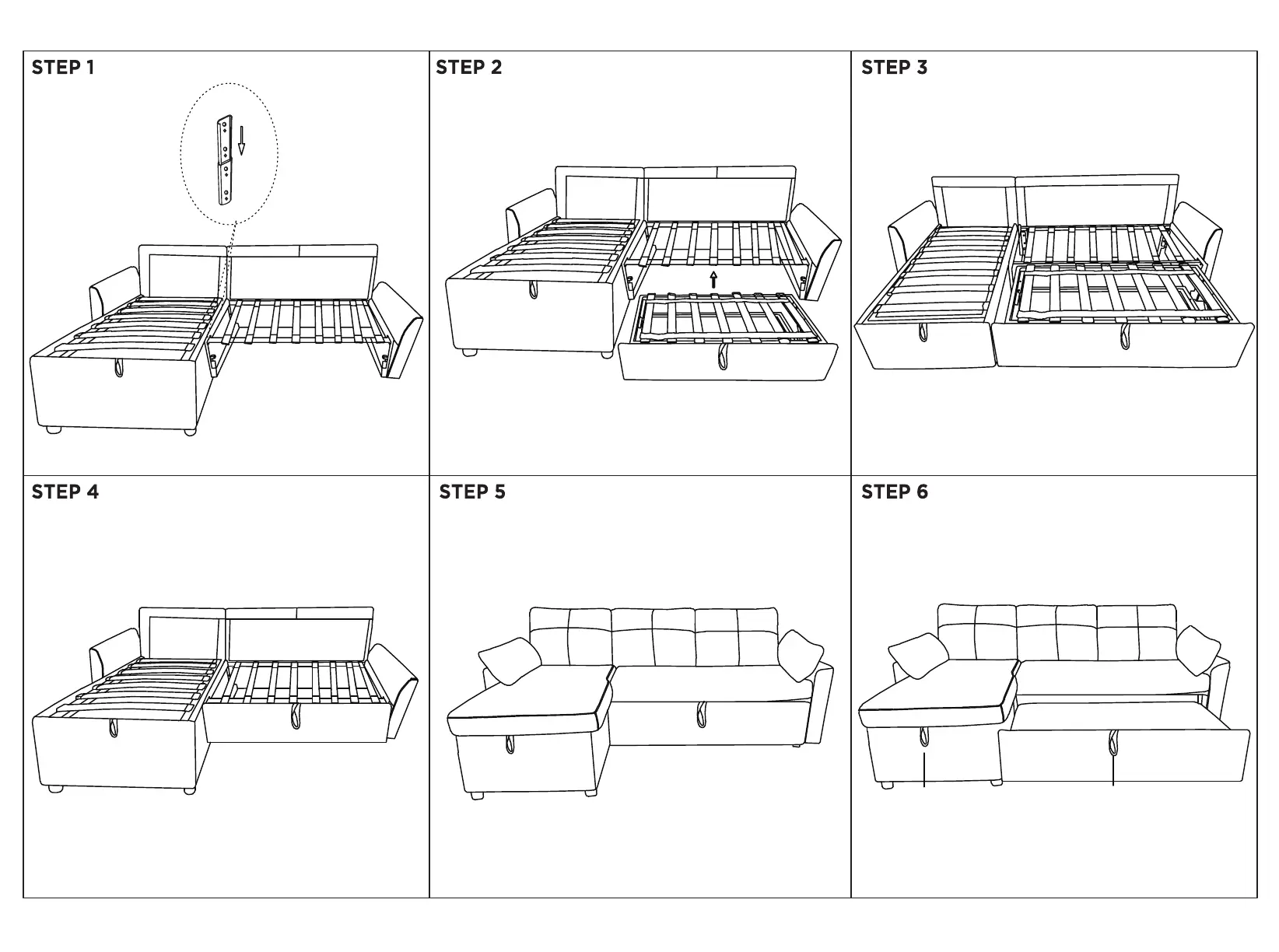 STEP 1

STEP 2

STEP 3

STEP 4

STEP 5

STEP 6