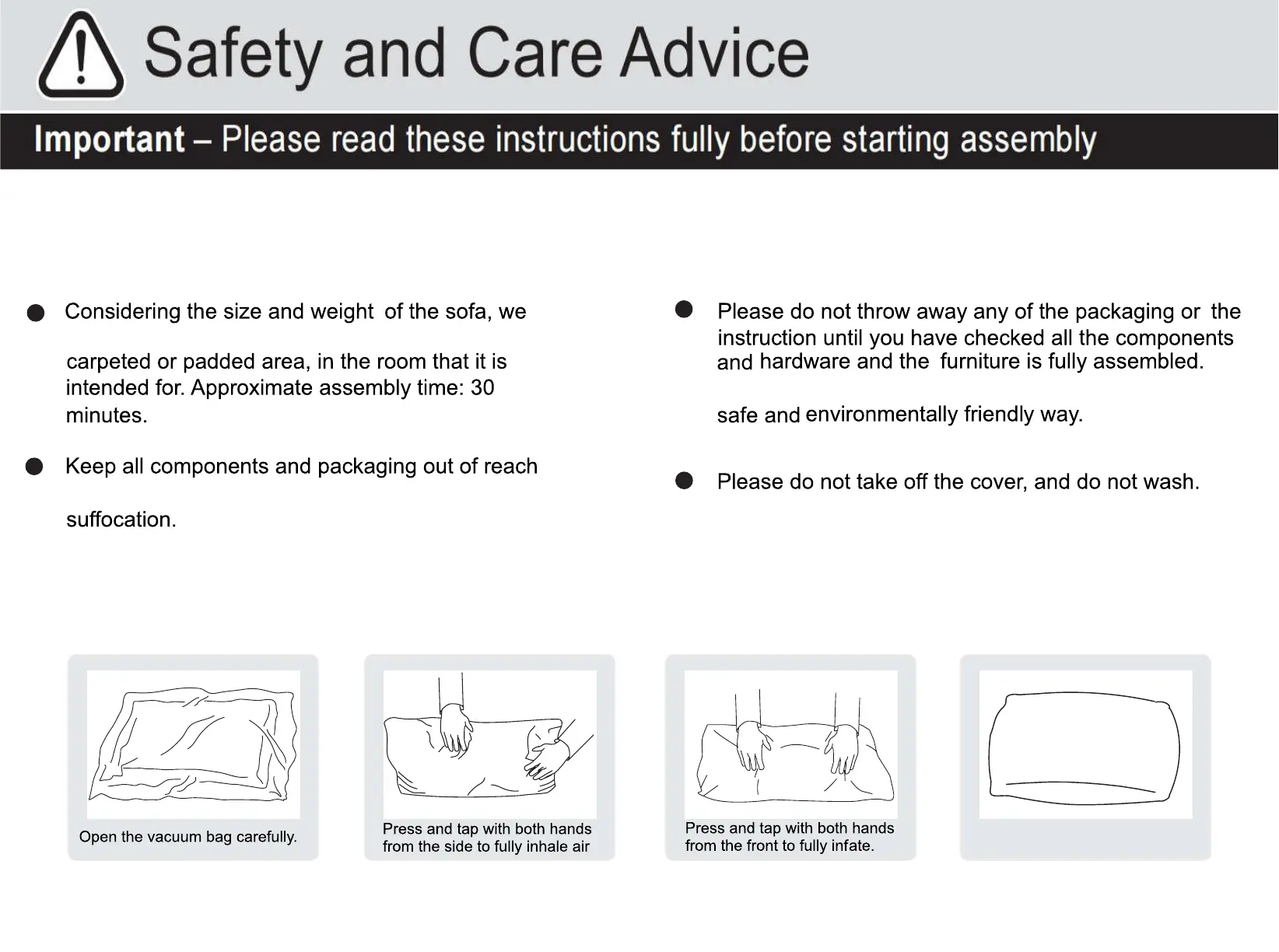 Safety and Care Advice

Important – Please read these instructions fully before starting assembly

Considering the size and weight of the sofa, we

carpeted or padded area, in the room that it is intended for. Approximate assembly time: 30 minutes.

Keep all components and packaging out of reach

suffocation.

Please do not throw away any of the packaging or the instruction until you have checked all the components and hardware and the furniture is fully assembled.

safe and environmentally friendly way.

Please do not take off the cover, and do not wash.

Open the vacuum bag carefully.

Press and tap with both hands from the side to fully inhale air

Press and tap with both hands from the front to fully infate.