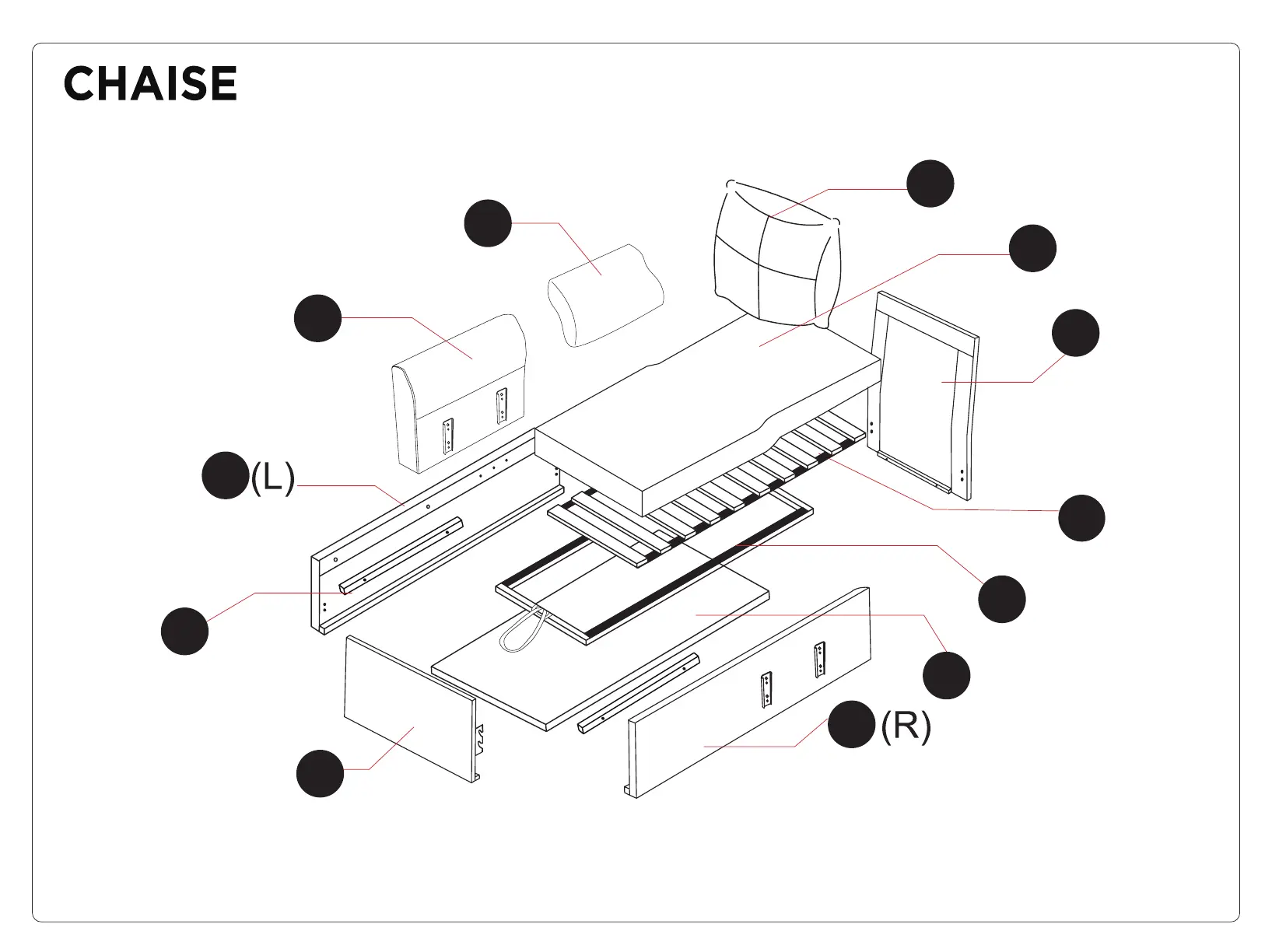 CHAISE

(L)

(R)